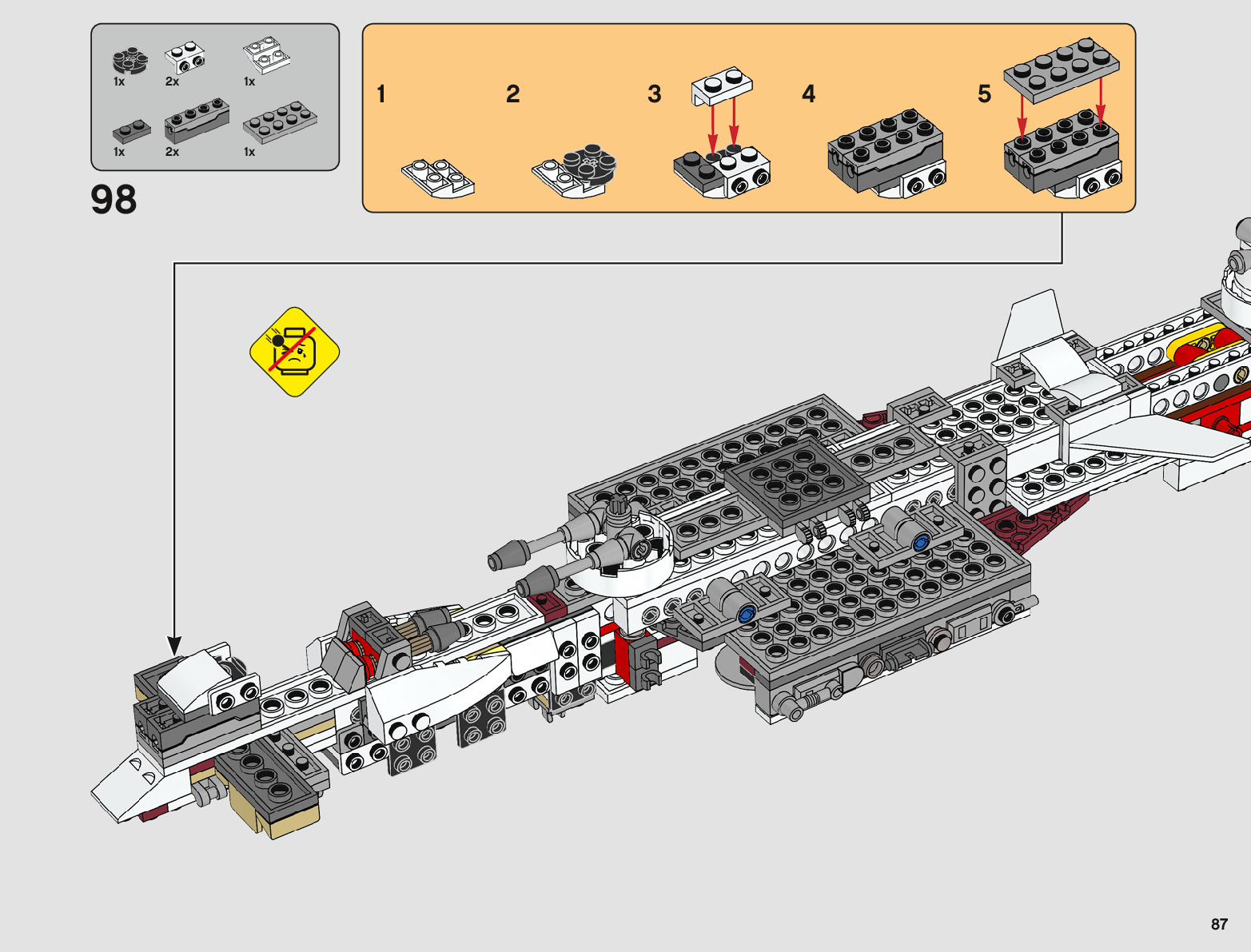 1x 2x 1x
1x 2x 1x

98

1
2
3
4
5

87