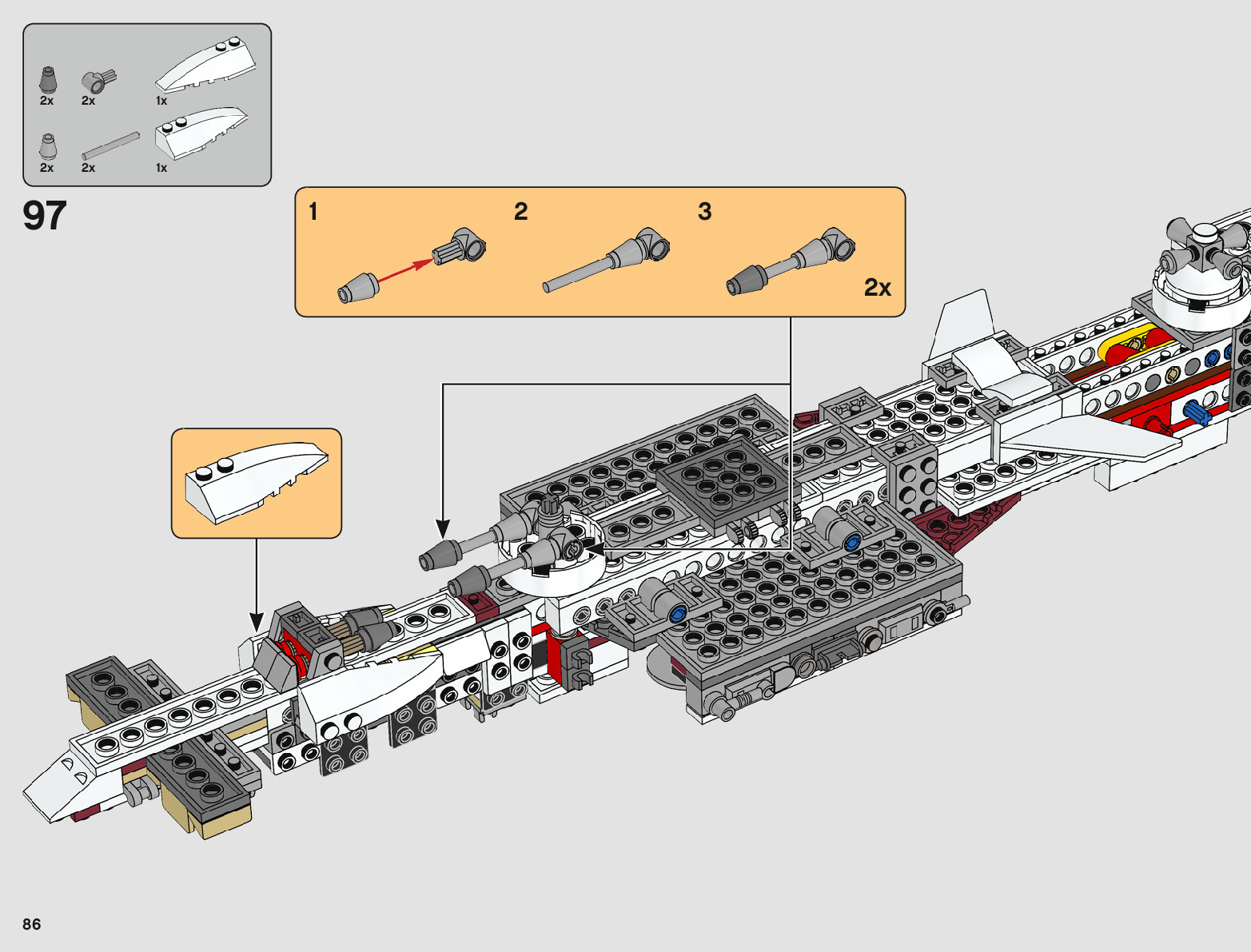 2x 2x 1x

2x 2x 1x

97

1 2 3

2x

86