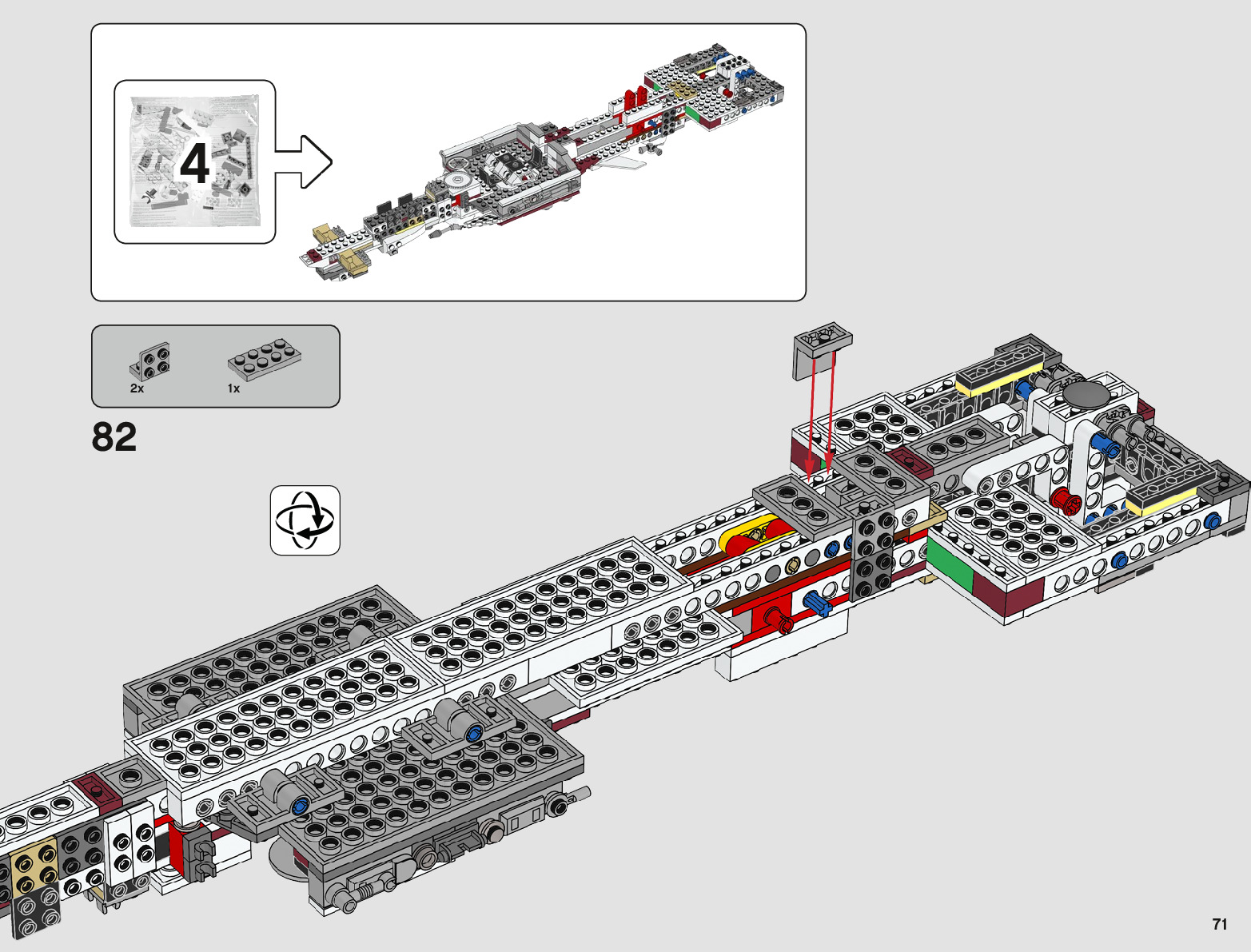 4

2x 1x

82

71