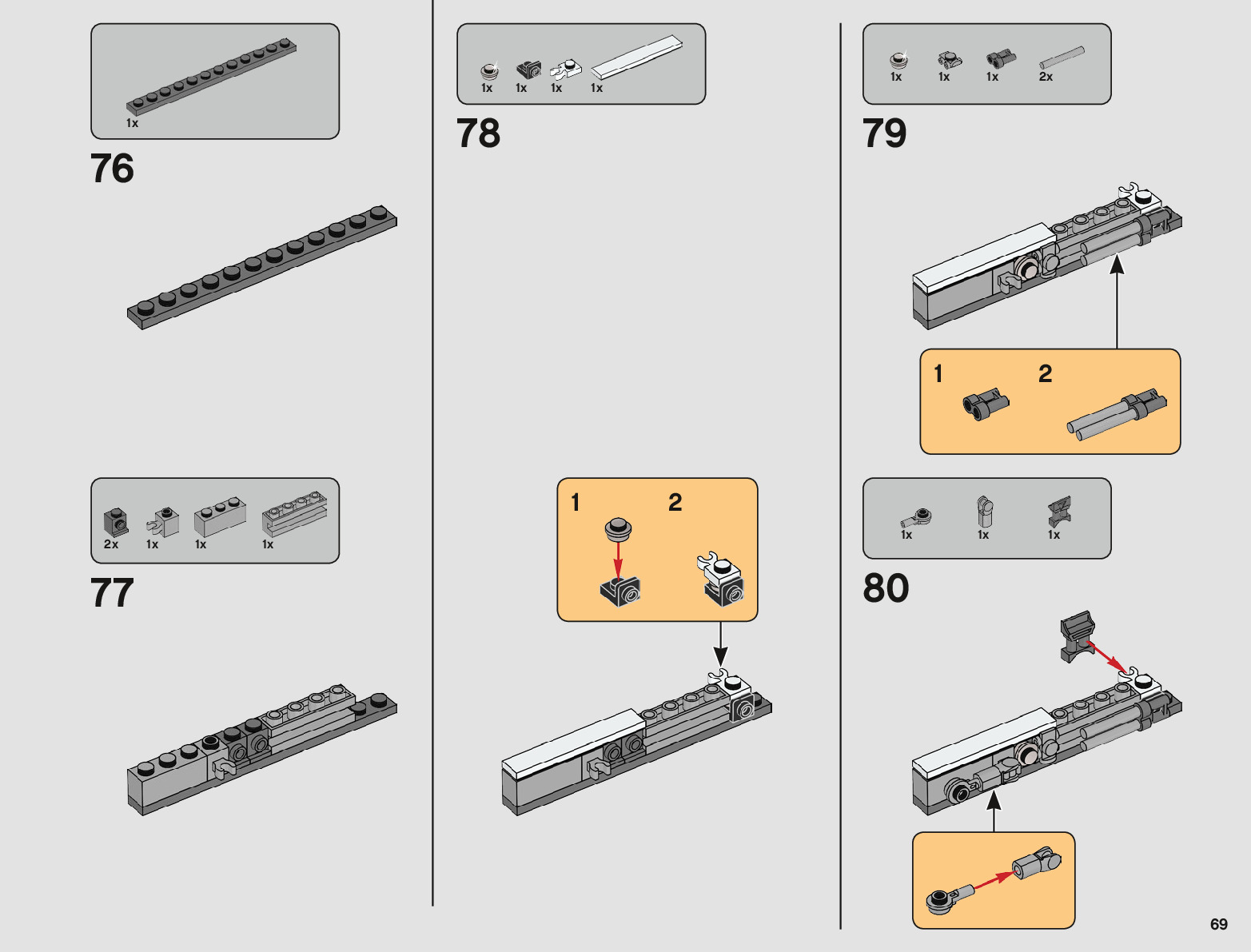 1x

76

2x 1x 1x 1x

77

1x 1x 1x 1x

78

1 2

1x 1x 1x 2x

79

1 2

1x 1x 1x

80

69