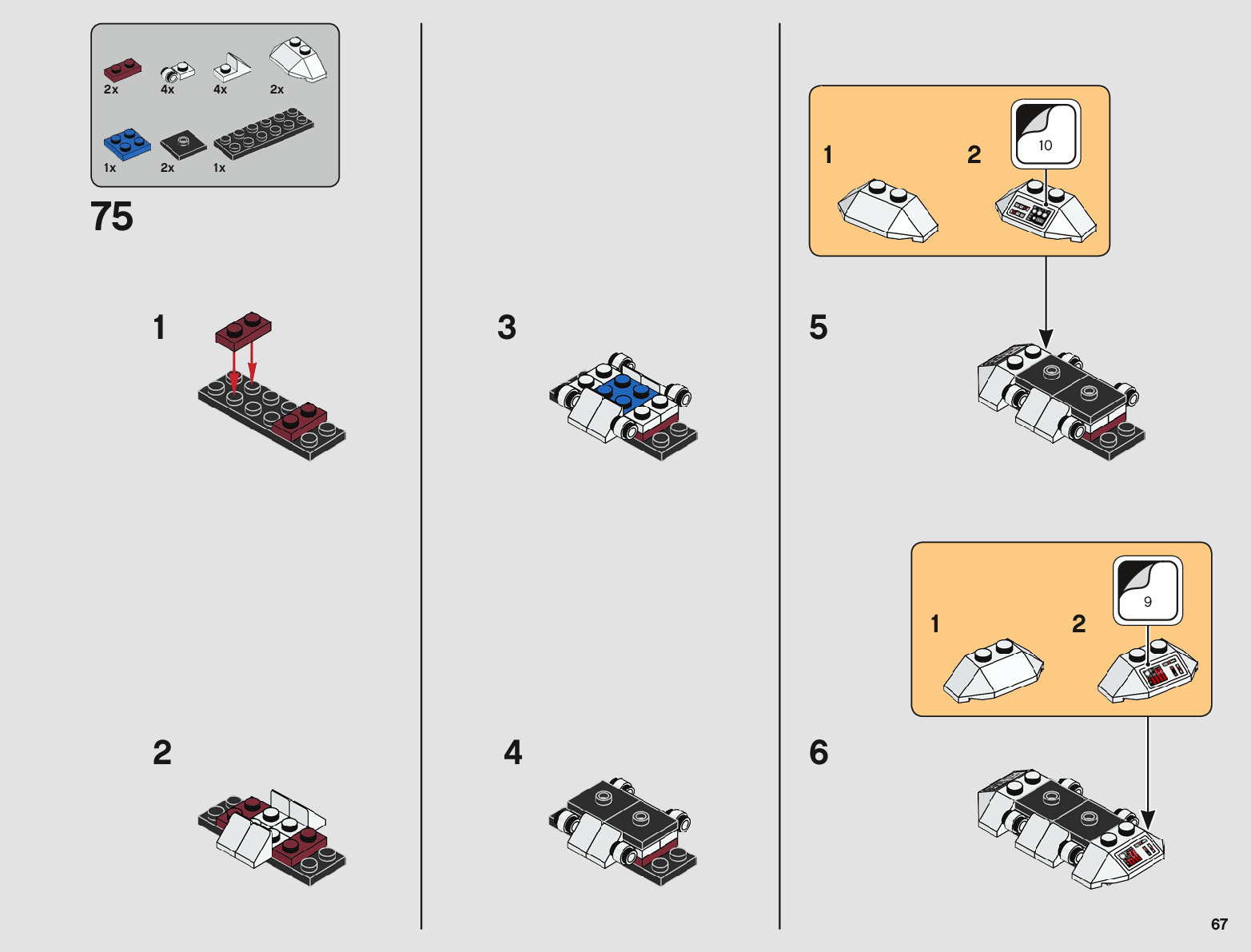 2x 4x 4x 2x

1x 2x 1x

75

1

2

3

4

1

2

10

5

1

2

9

6

67