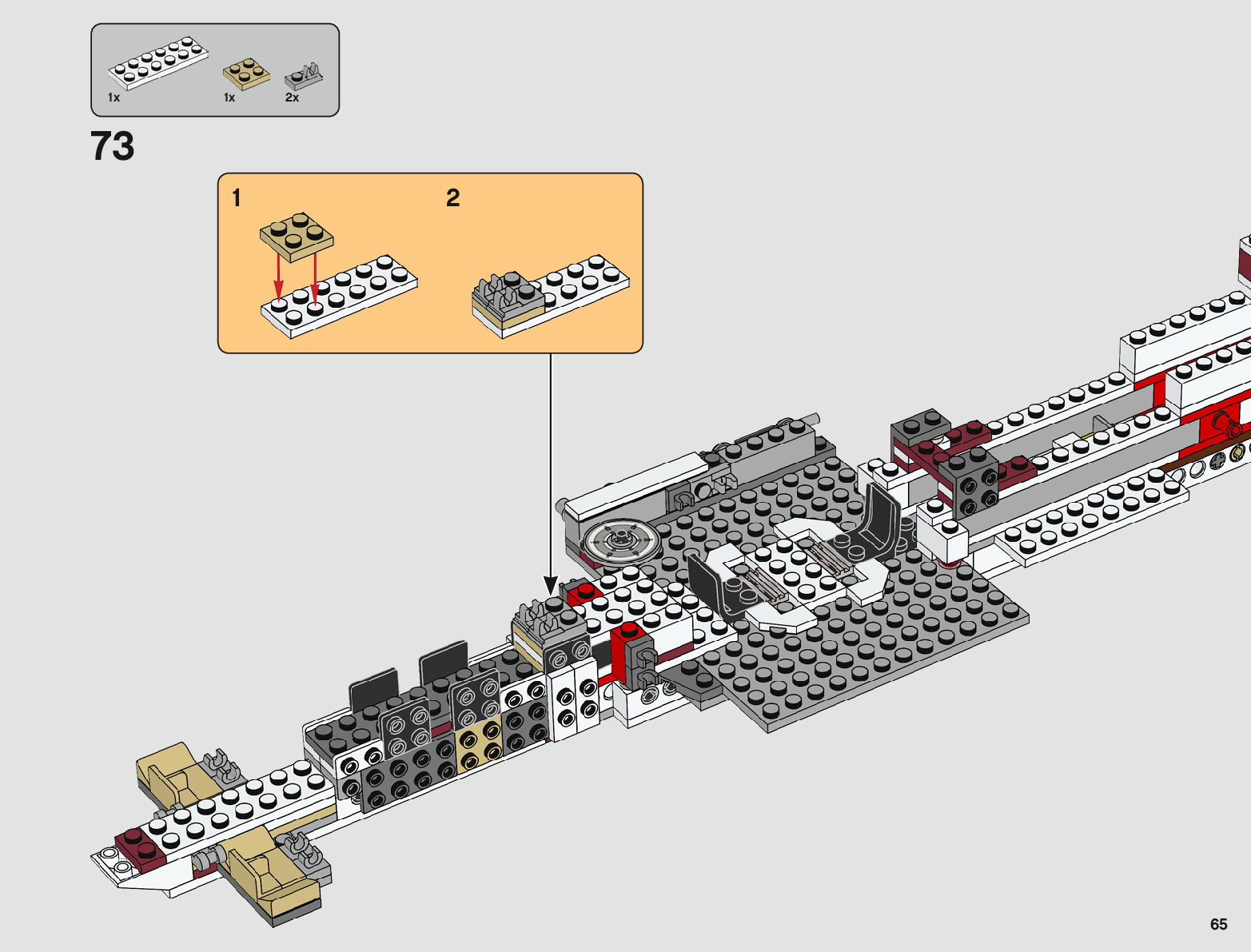 1x 1x 2x

73

1

2

65