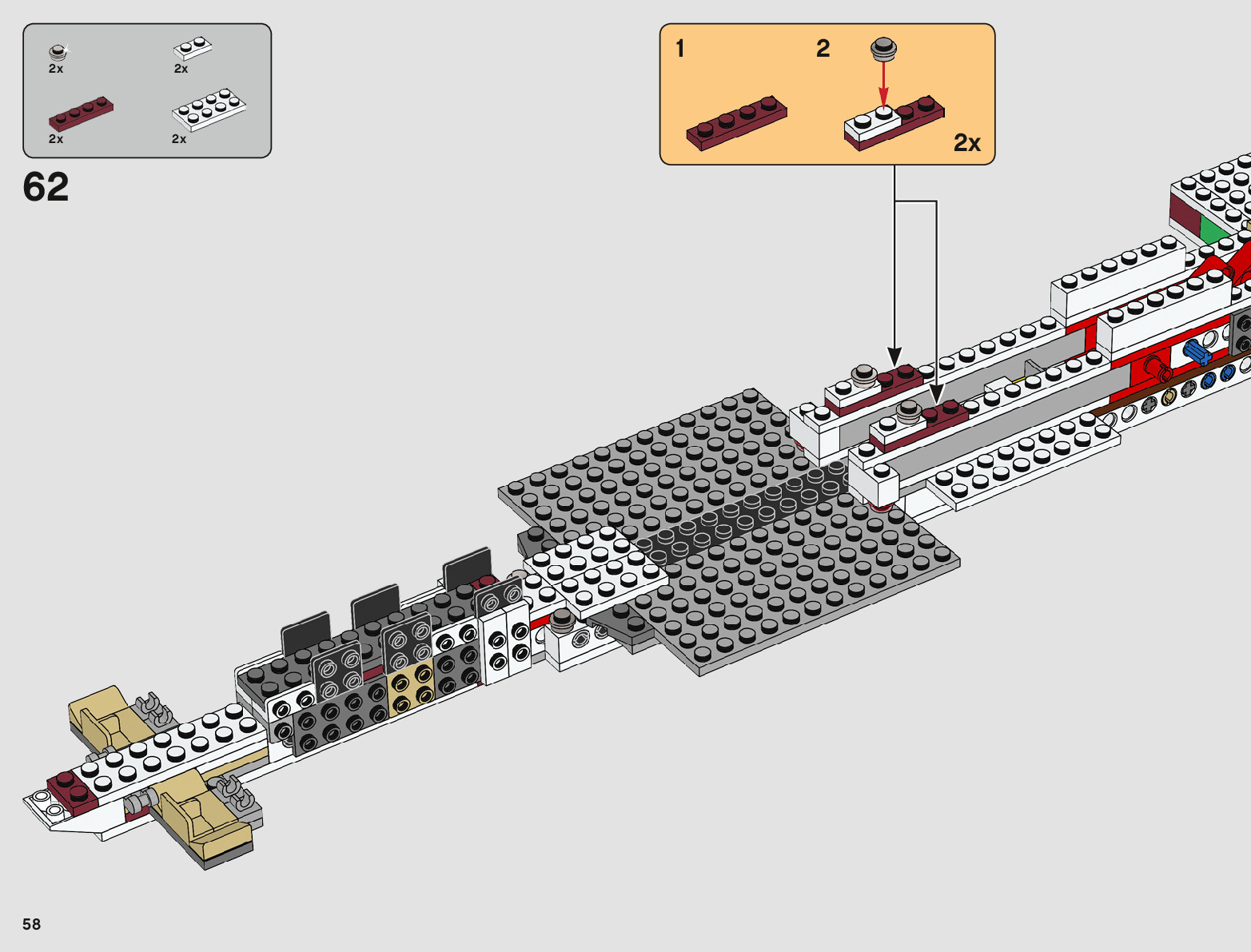 2x
2x
2x
2x

62

1
2
2x

58