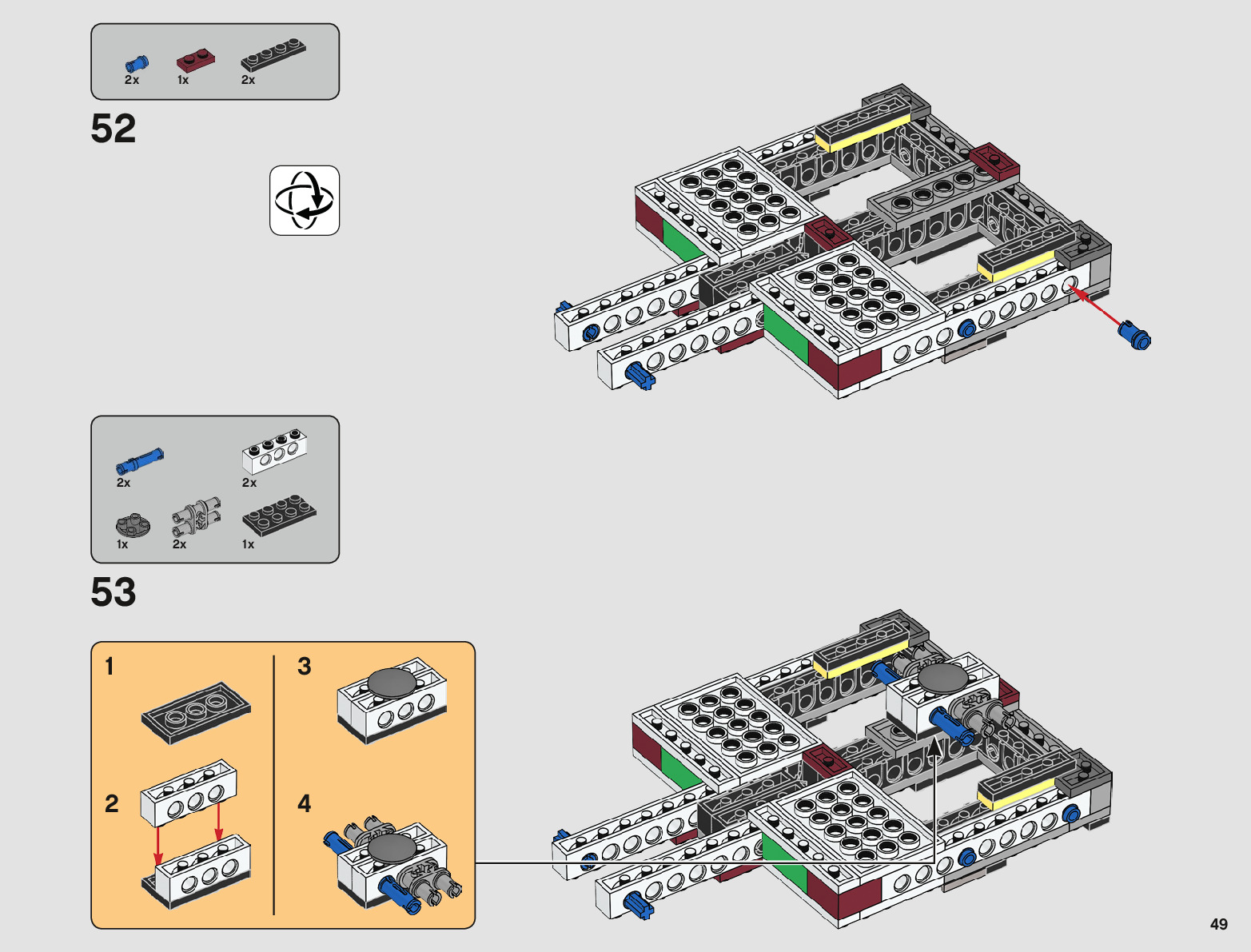 2x 1x 2x

52

2x 2x

1x 2x 1x

53

1

2

3

4

49