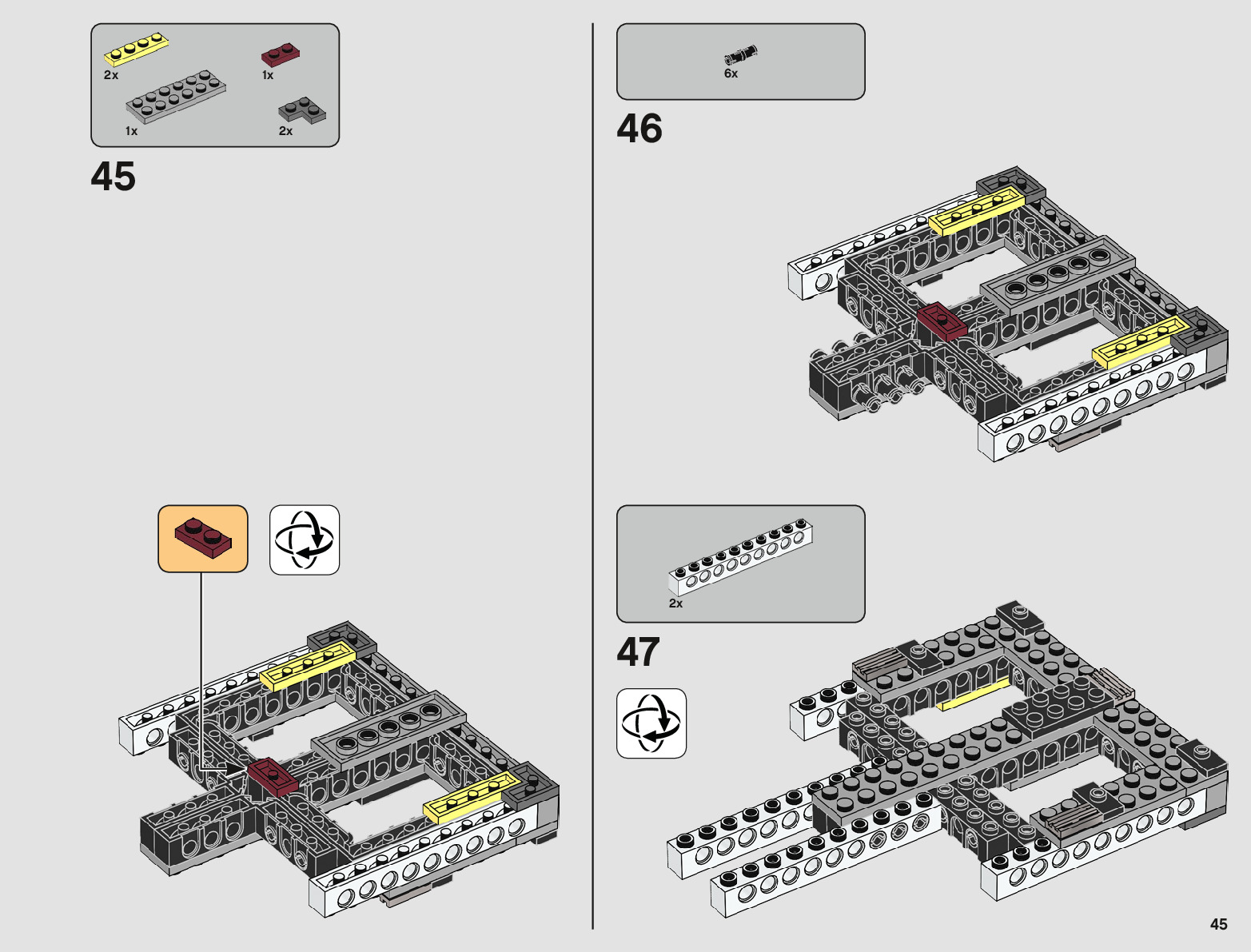 2x

1x

1x

2x

45

6x

46

2x

47

45