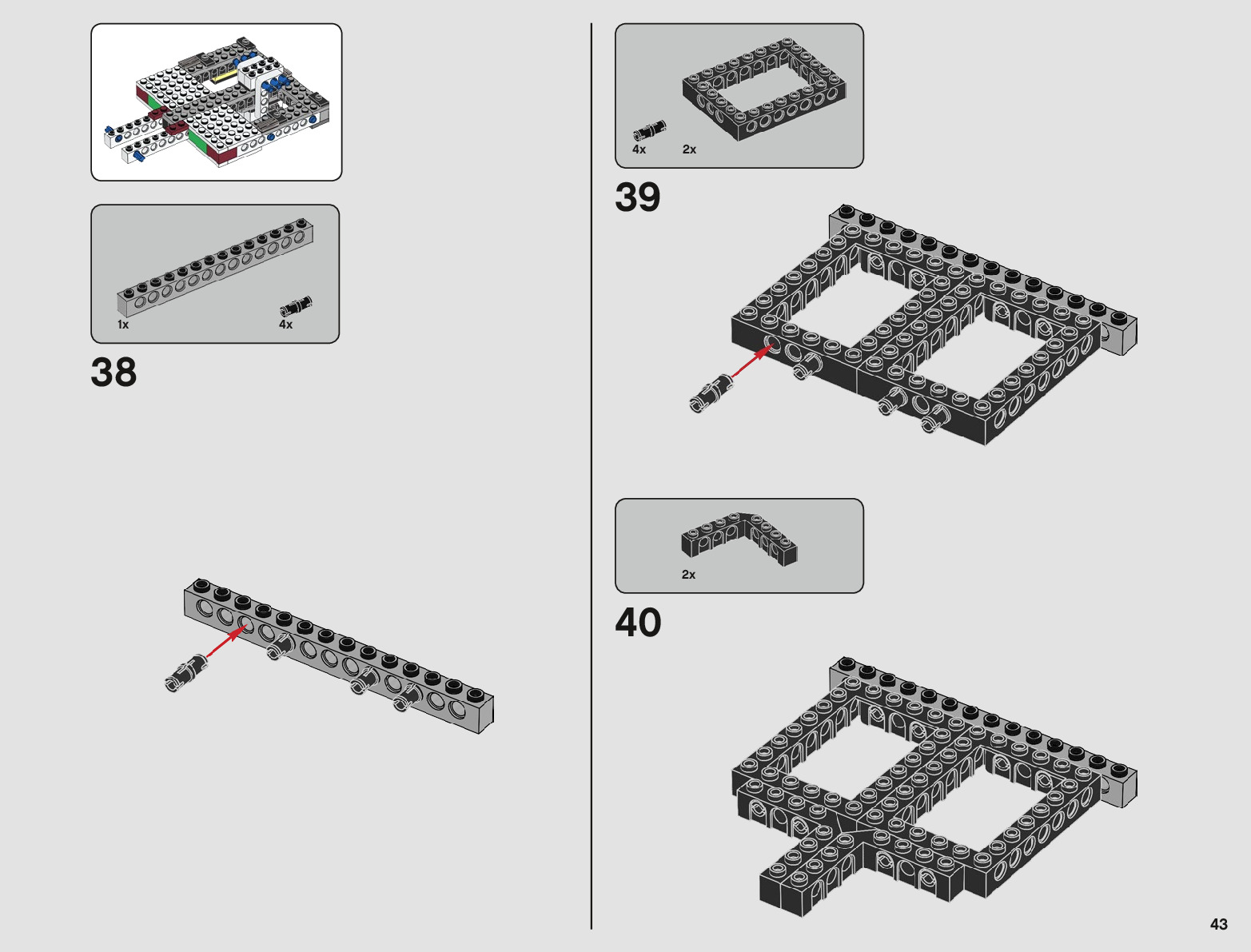 1x
4x

38

4x
2x

39

2x

40

43