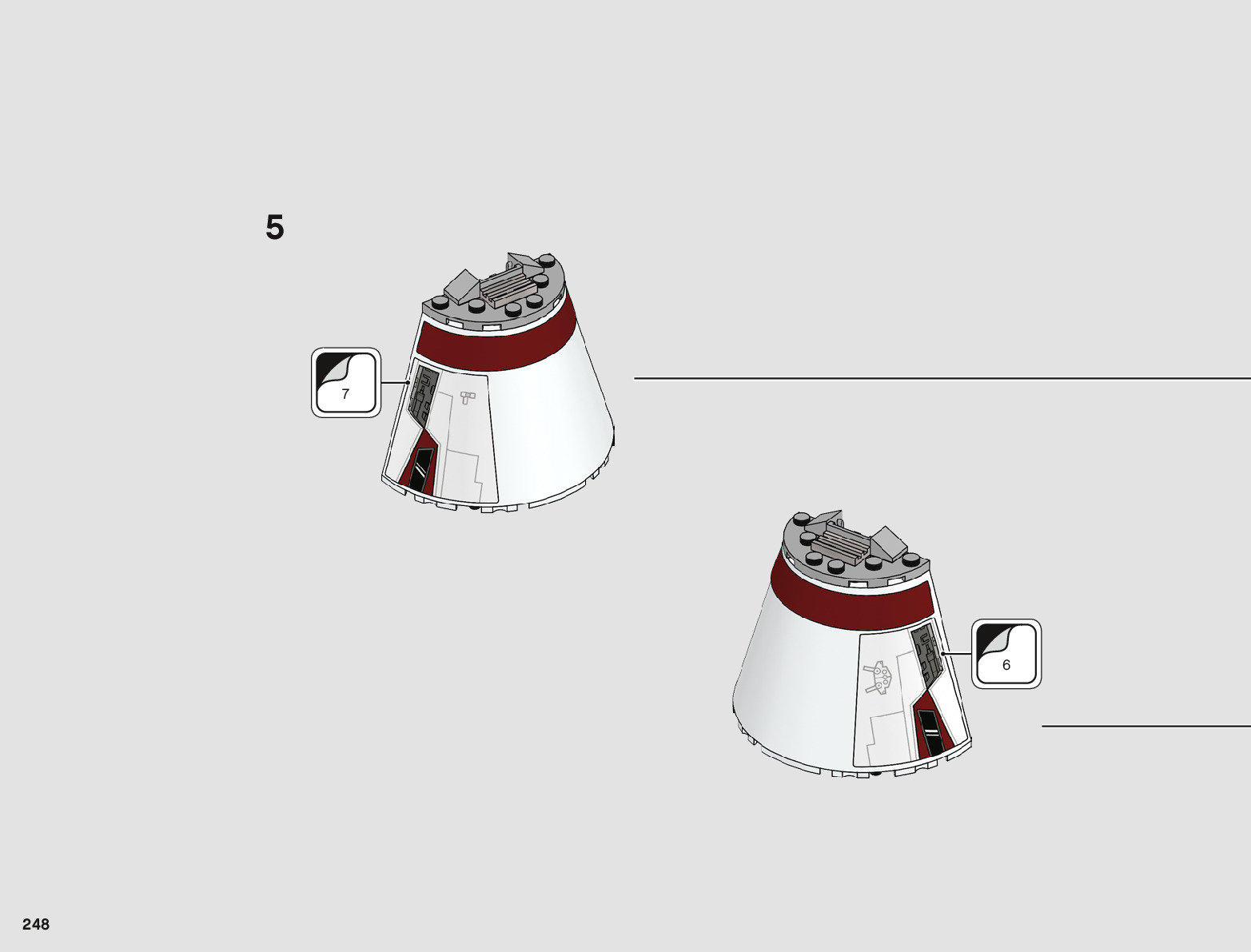 5

7

6

248