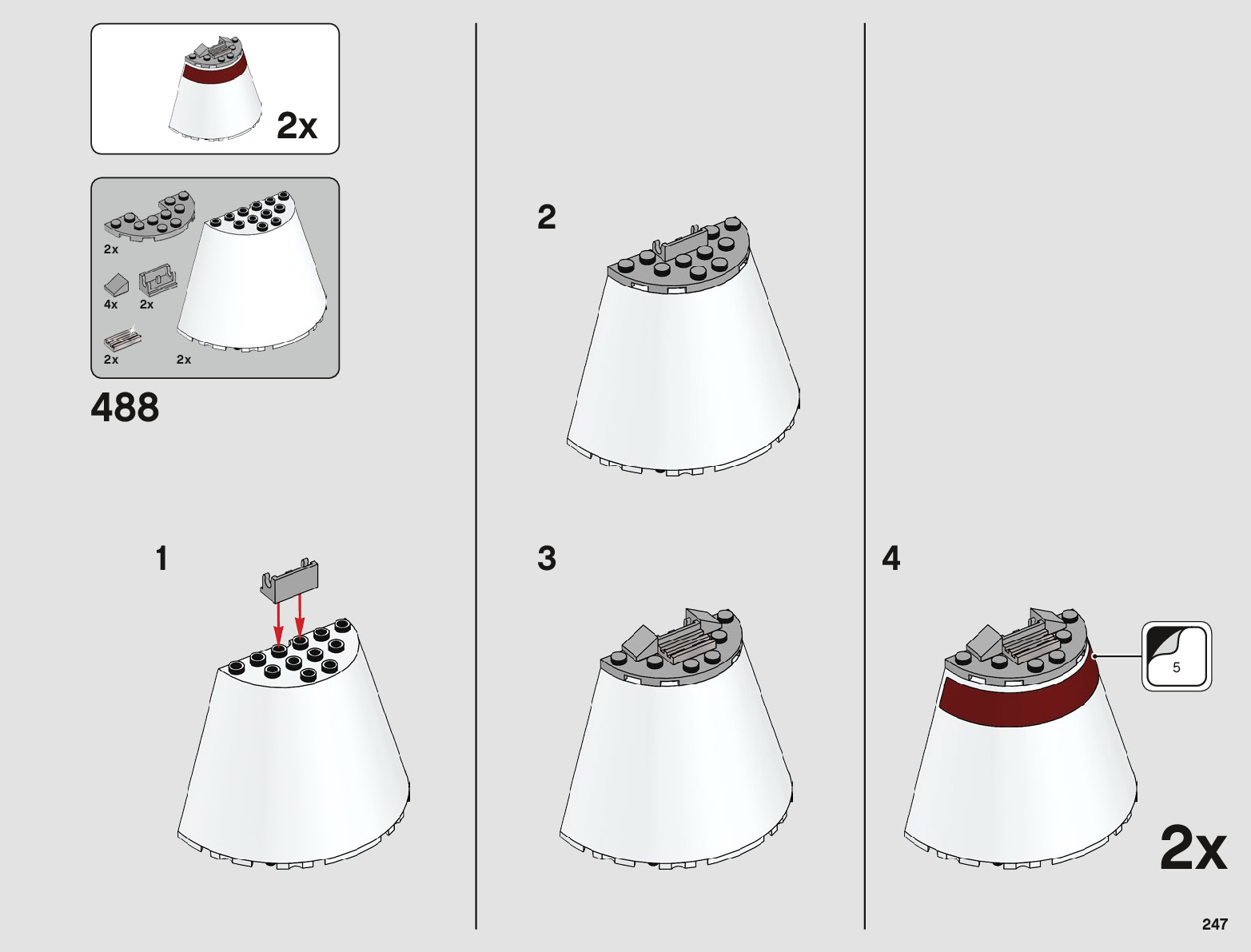 2x

2x
4x 2x
2x 2x

488

1

2

3

4

5

2x

247