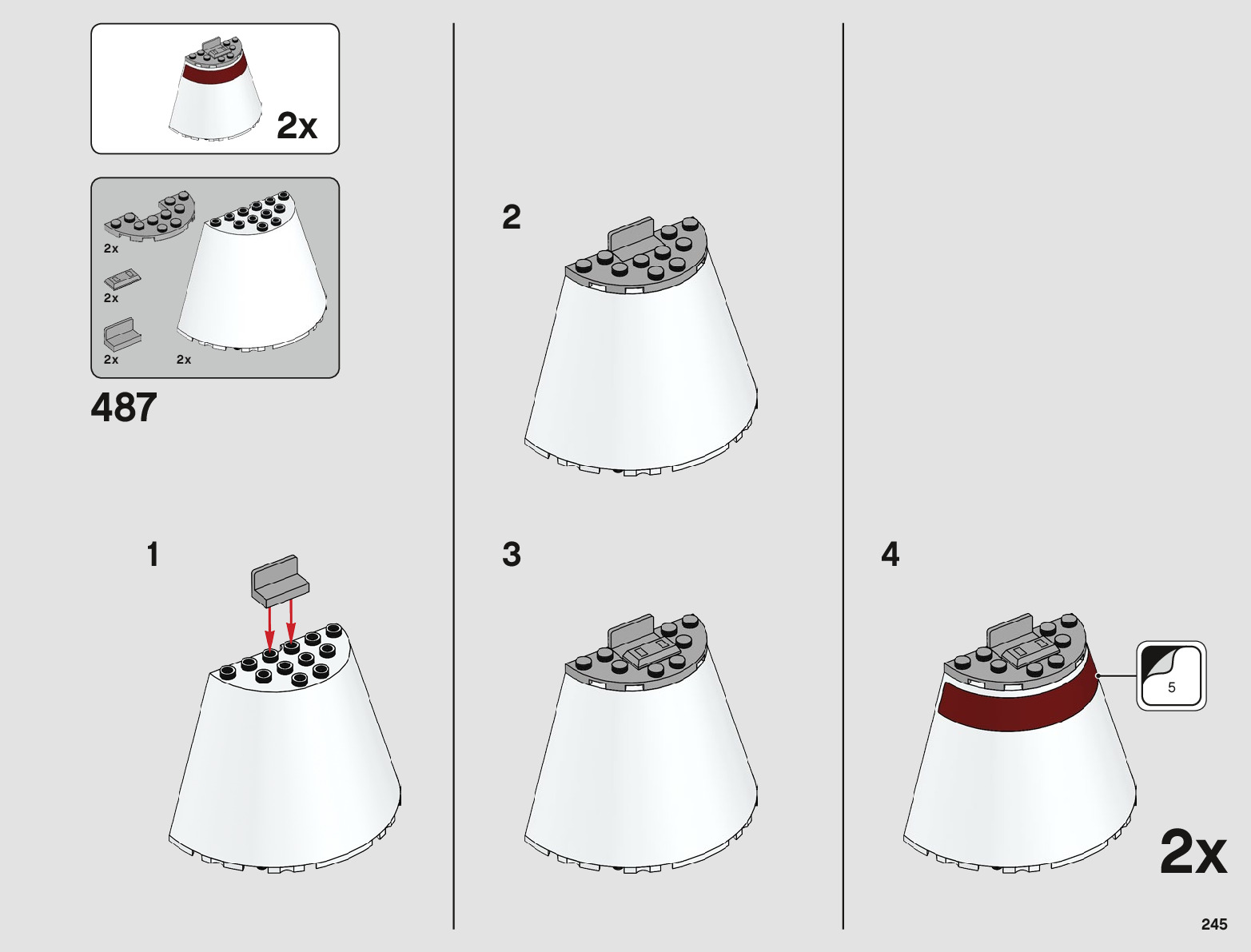 2x

2x

2x

2x

2x

487

1

2

3

4

5

2x

245