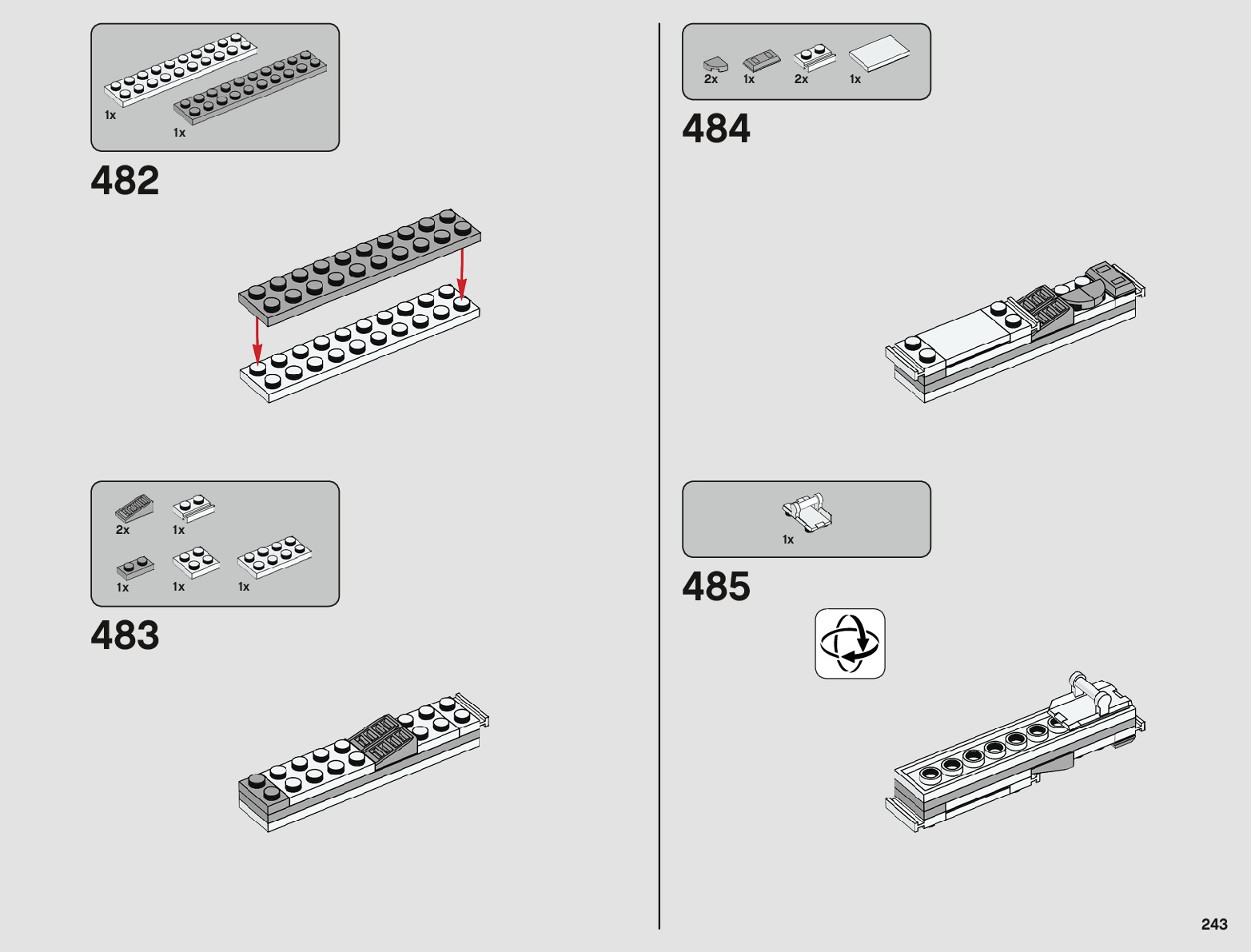 1x

1x

482

2x 1x

1x 1x 1x

483

2x 1x 2x 1x

484

1x

485

243