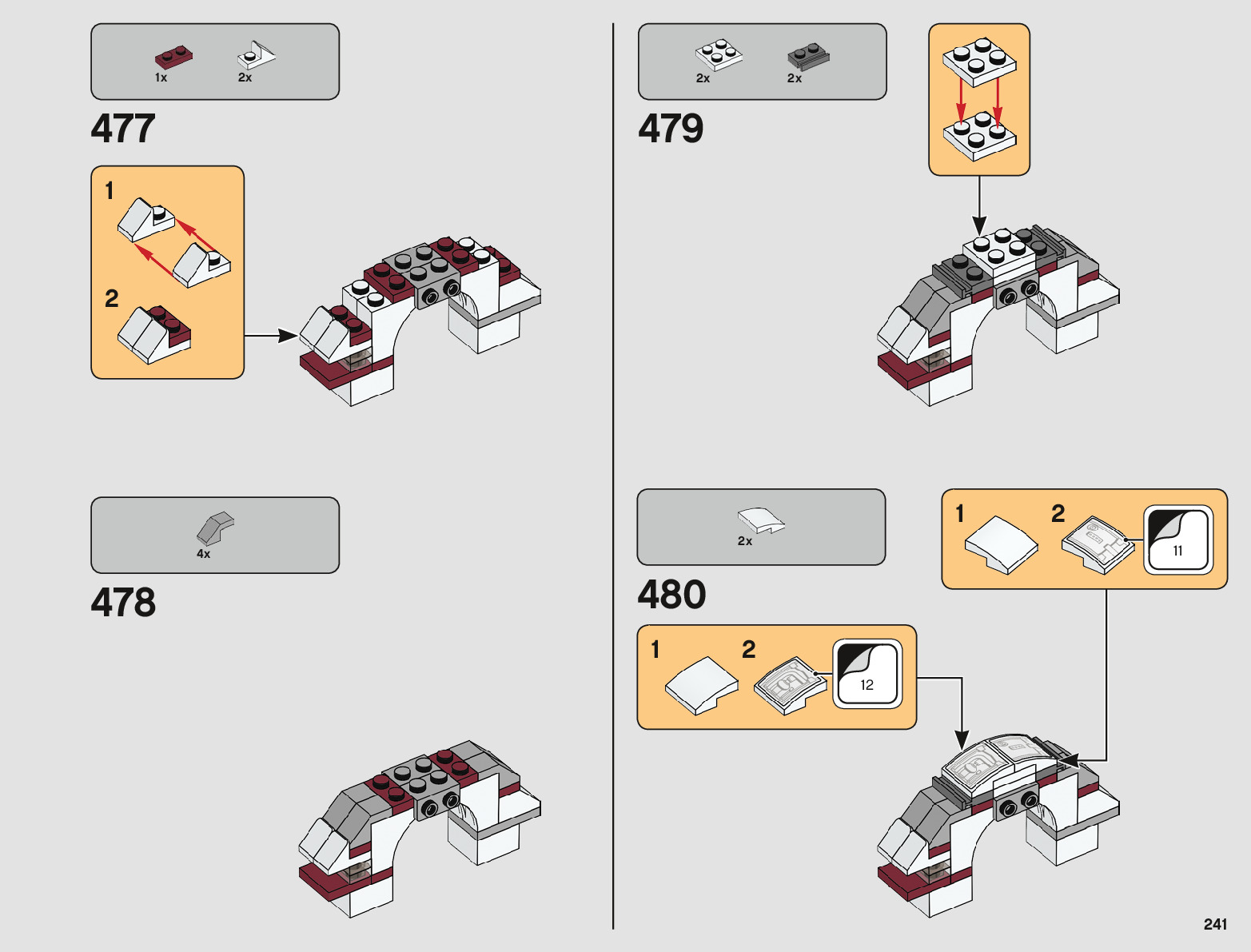 1x 2x

477

1

2

4x

478

2x 2x

479

2x

480

1 2 11

1 2 12

241