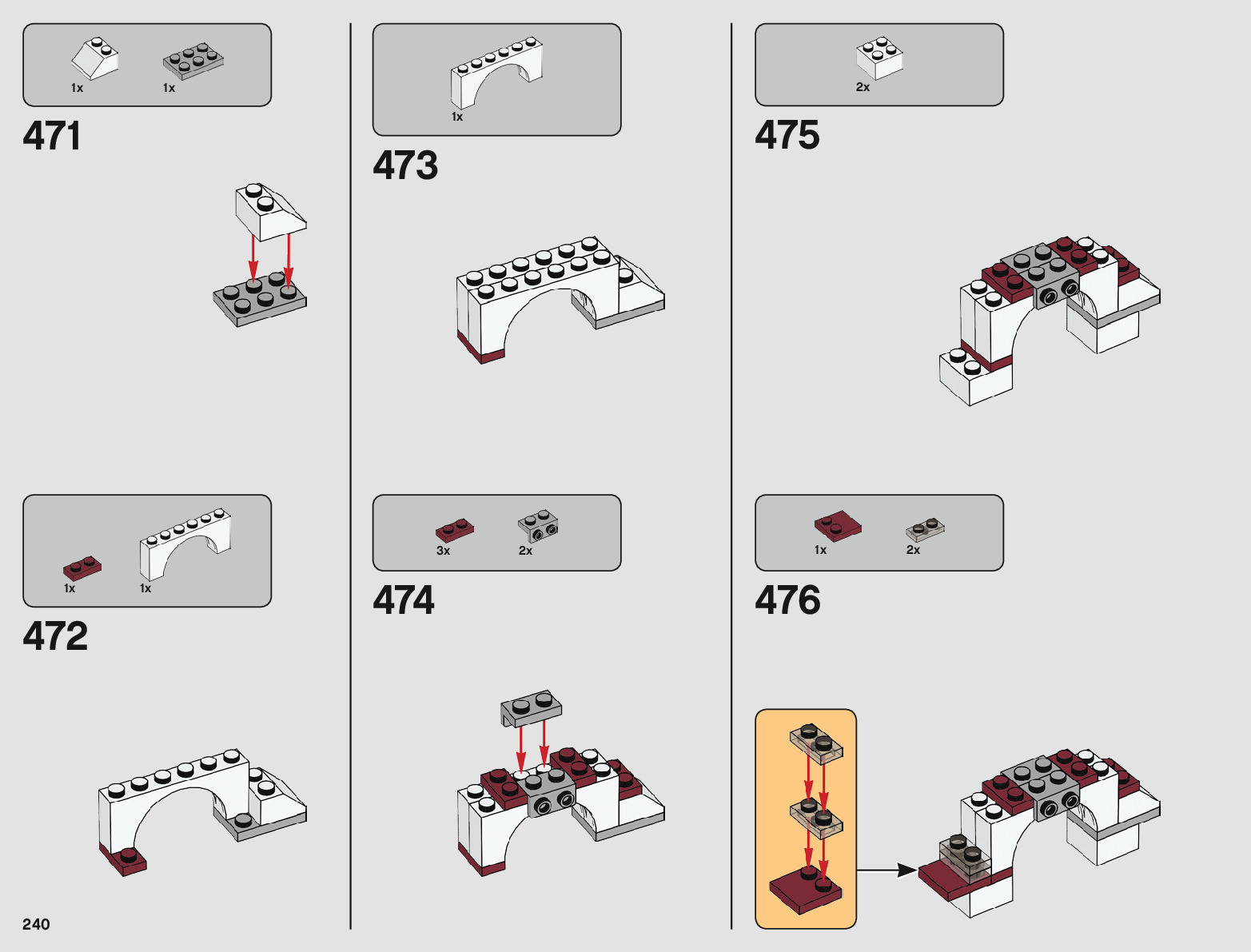 1x 1x

471

1x 1x

472

240

1x

473

3x 2x

474

2x

475

1x 2x

476