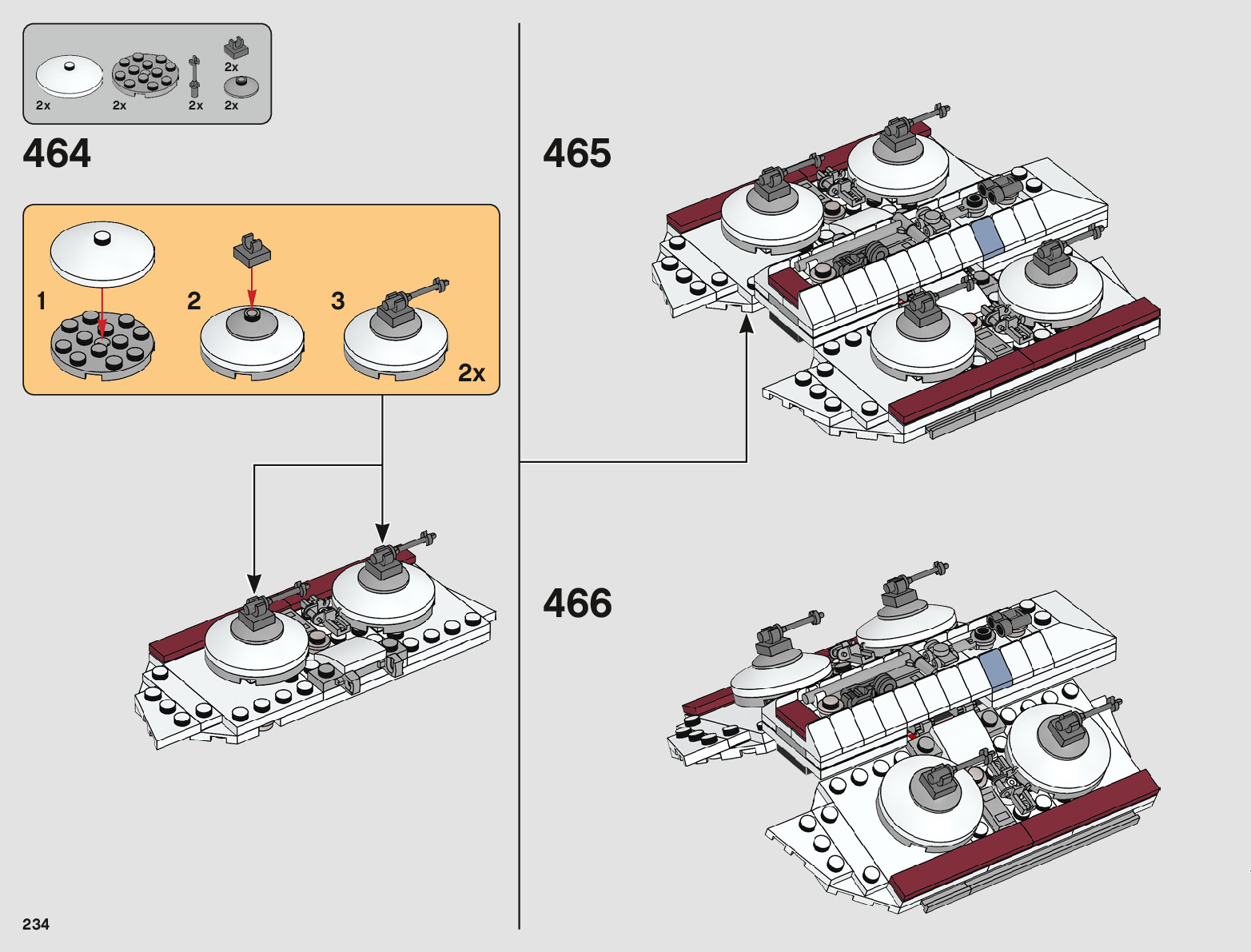 2x
2x
2x
2x
2x

464

1
2
3
2x

465

466

234