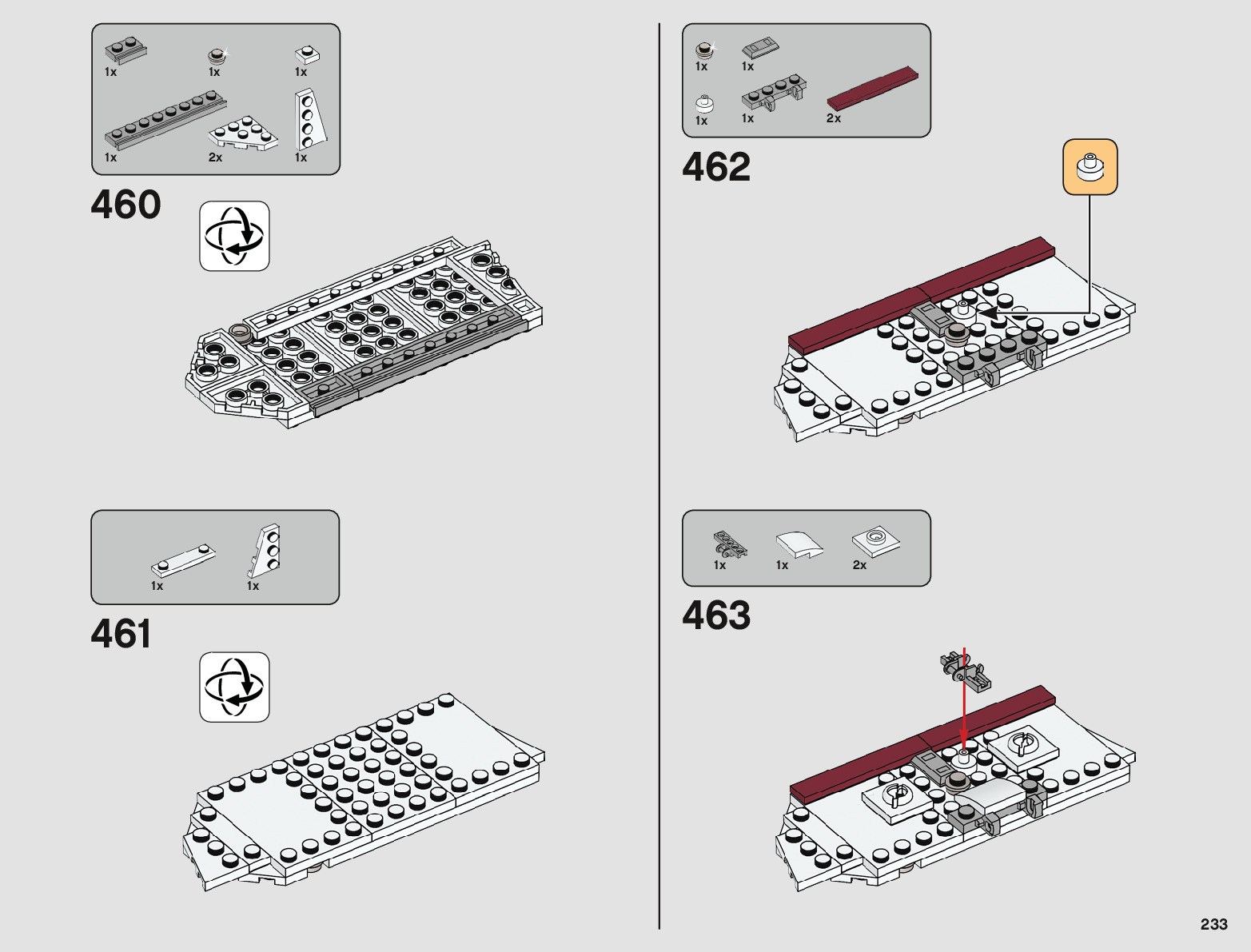 1x 1x 1x
1x 2x 1x

460

1x 1x

461

1x 1x
1x 1x 2x

462

1x 1x 2x

463

233