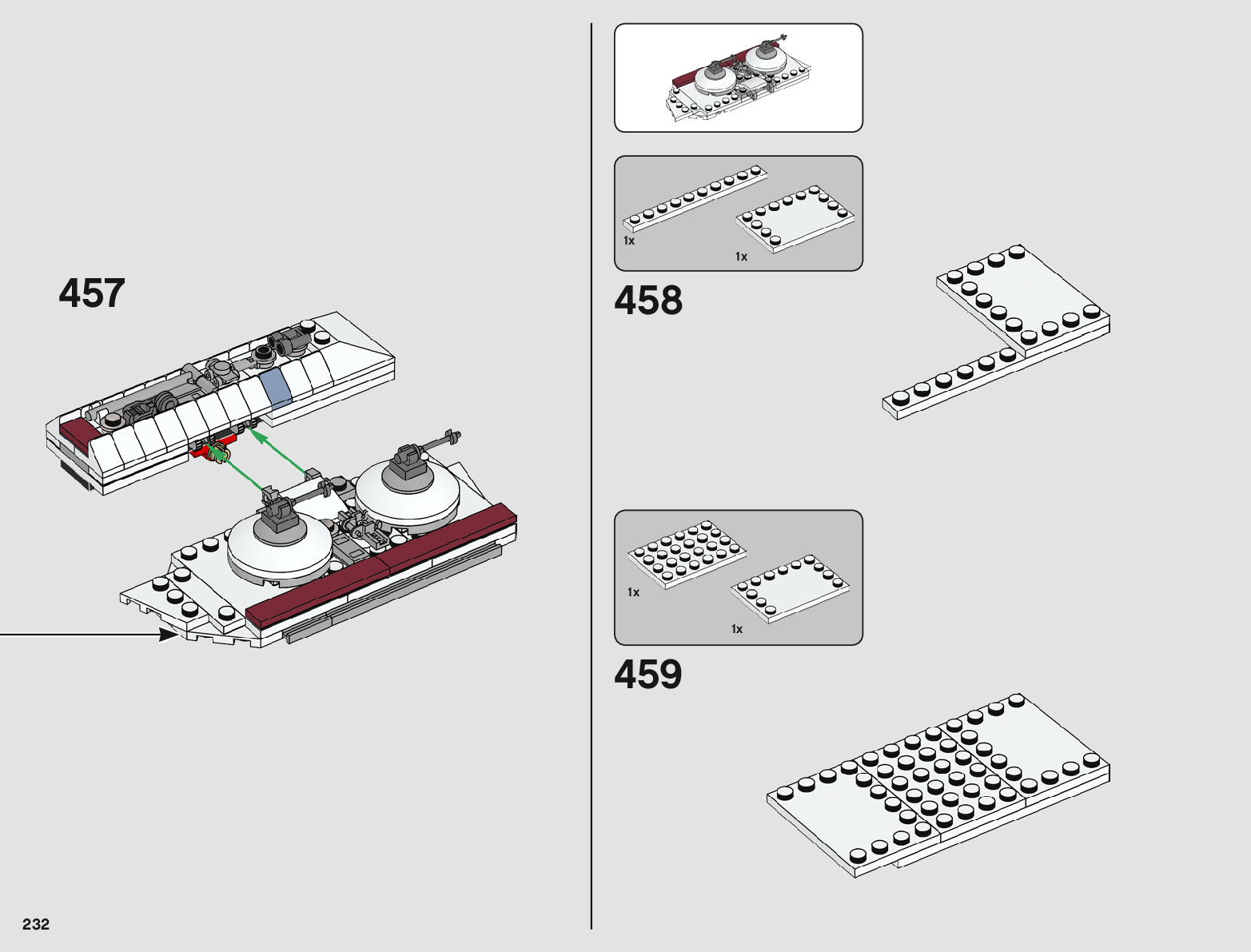 457

1x

1x

458

1x

1x

459

232