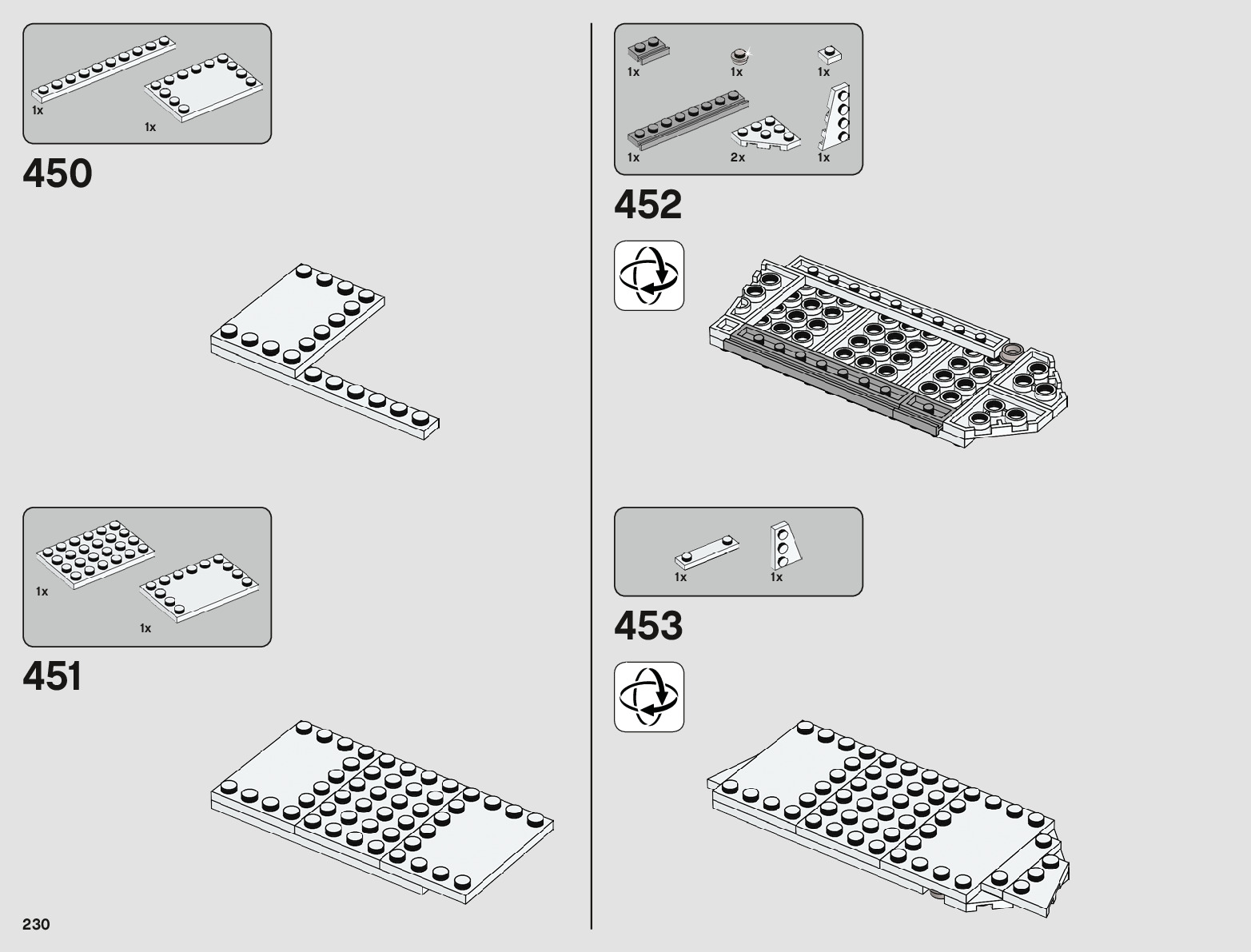 1x
1x

450

1x
1x

451

230

1x
1x
1x
1x
2x
1x

452

1x
1x

453