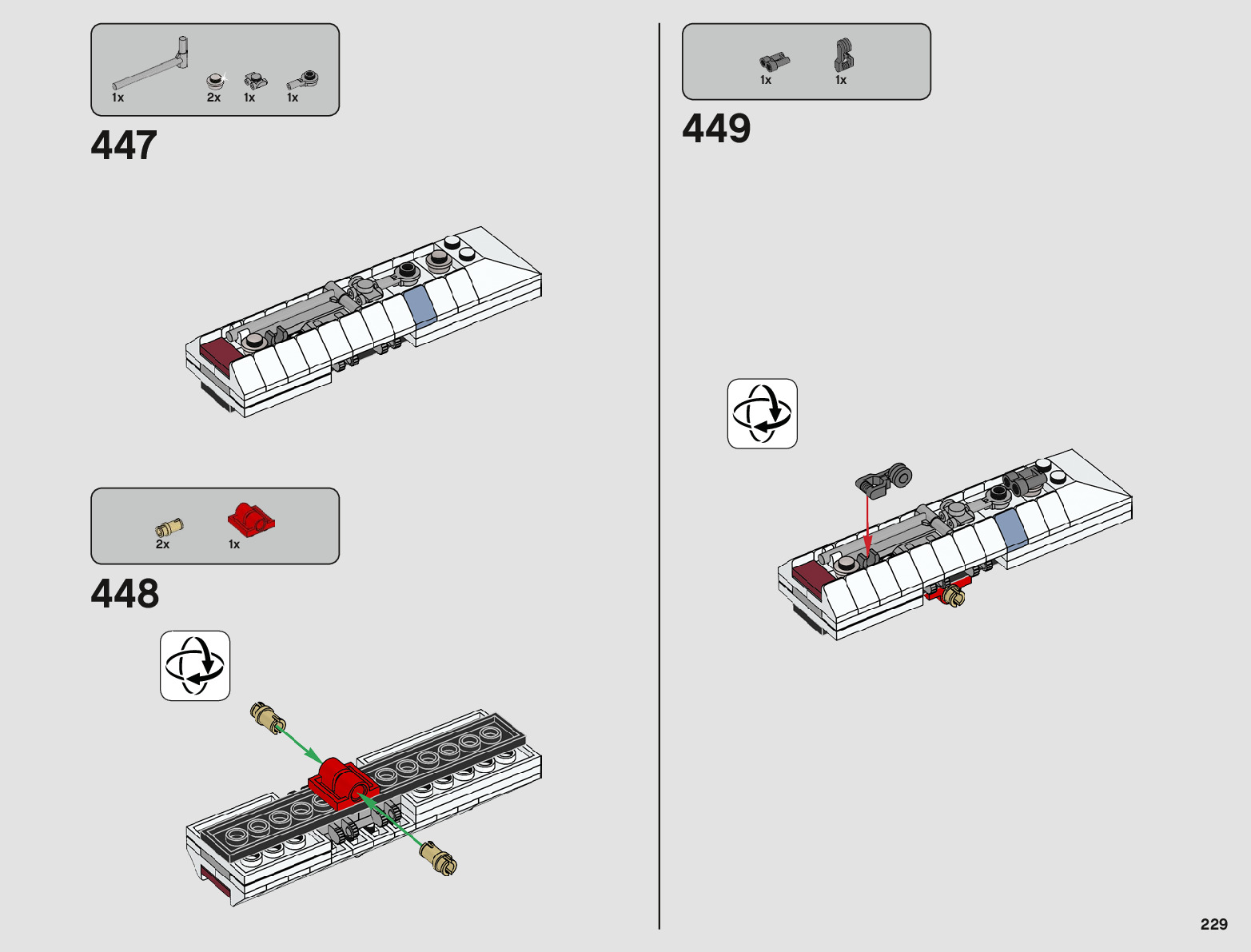 1x 2x 1x 1x

447

2x 1x

448

1x 1x

449

229