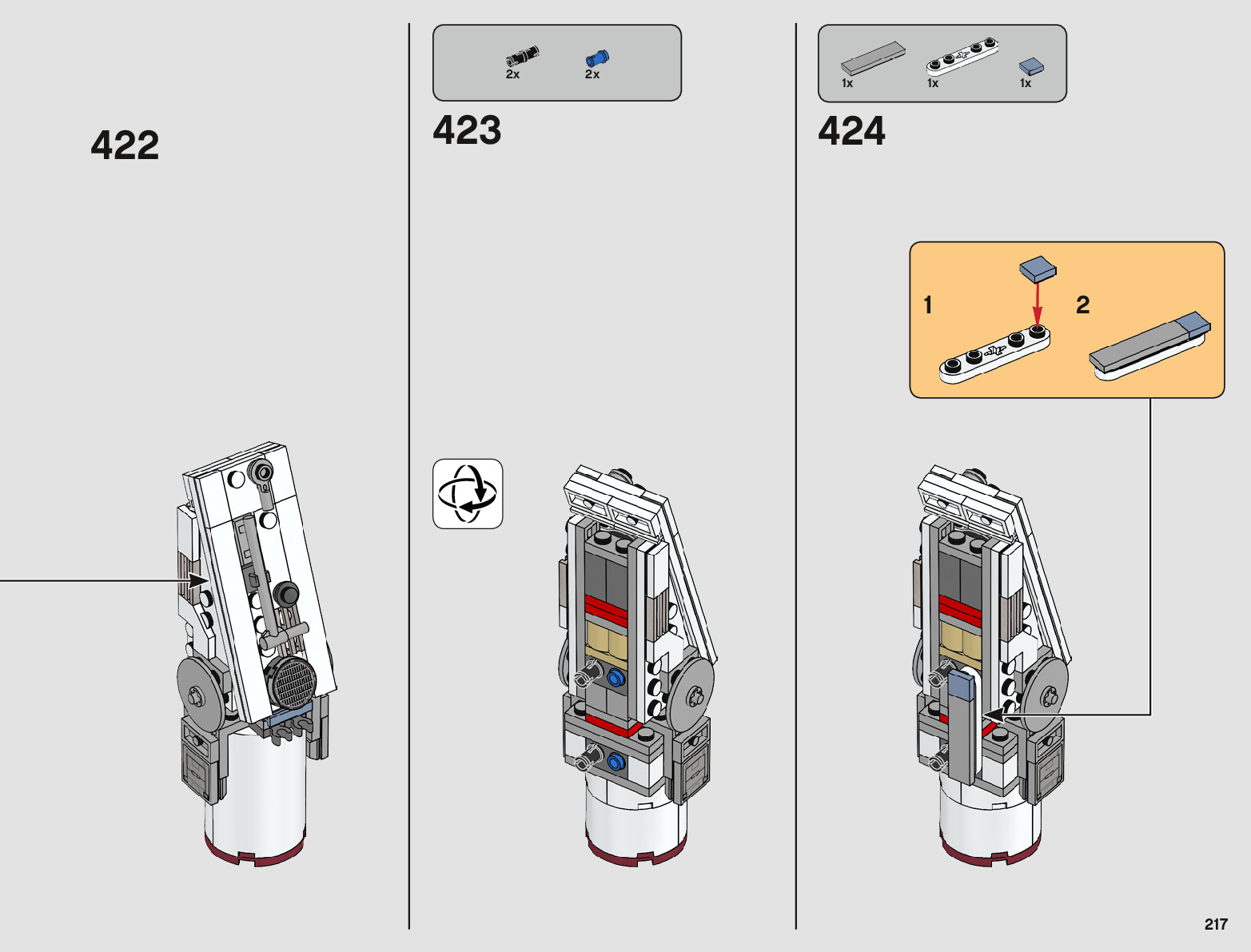 422

2x 2x

423

1x 1x 1x

424

1

2

217