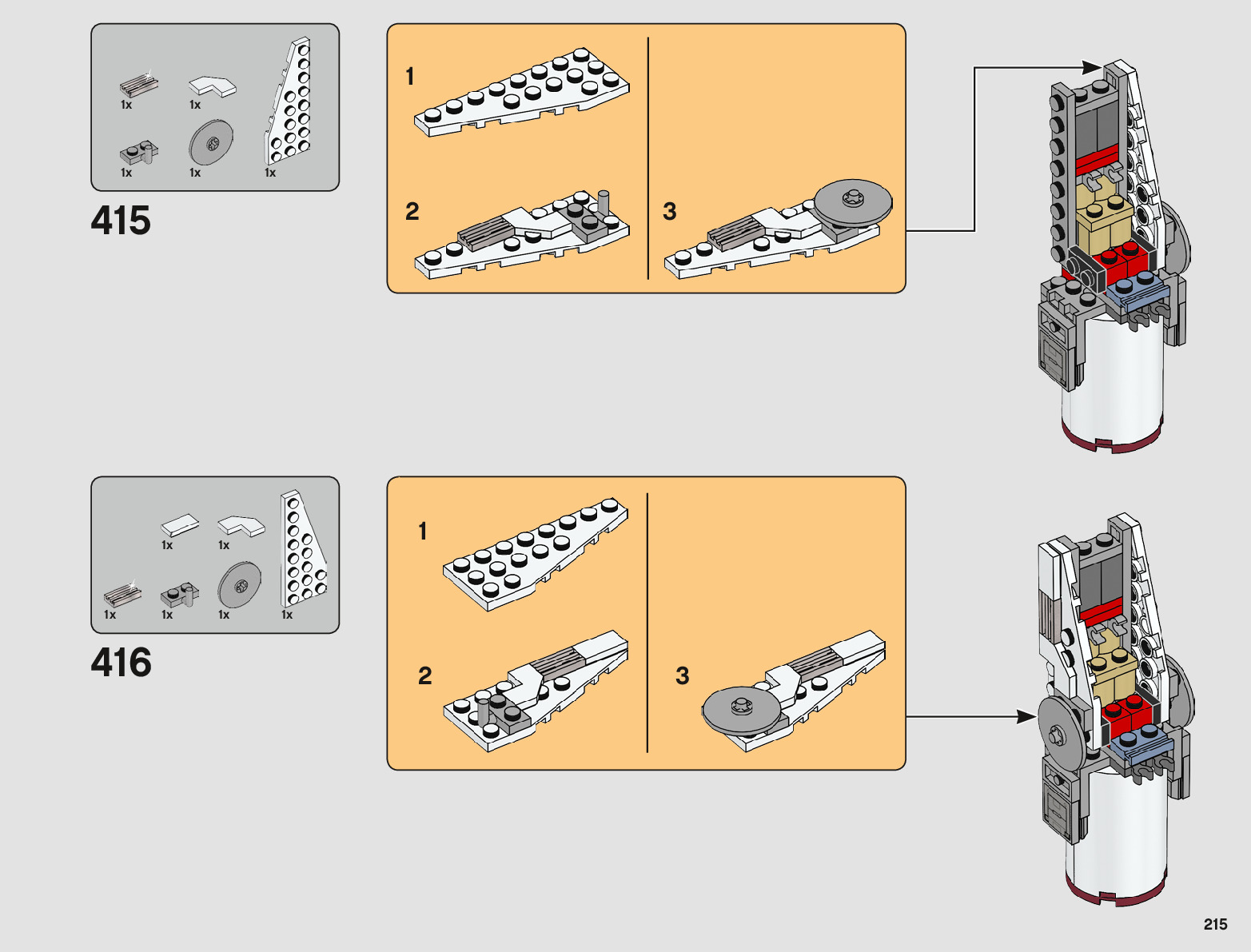 1x 1x

1x 1x 1x

415

1

2

3

1x 1x

1x 1x 1x 1x

416

1

2

3

215