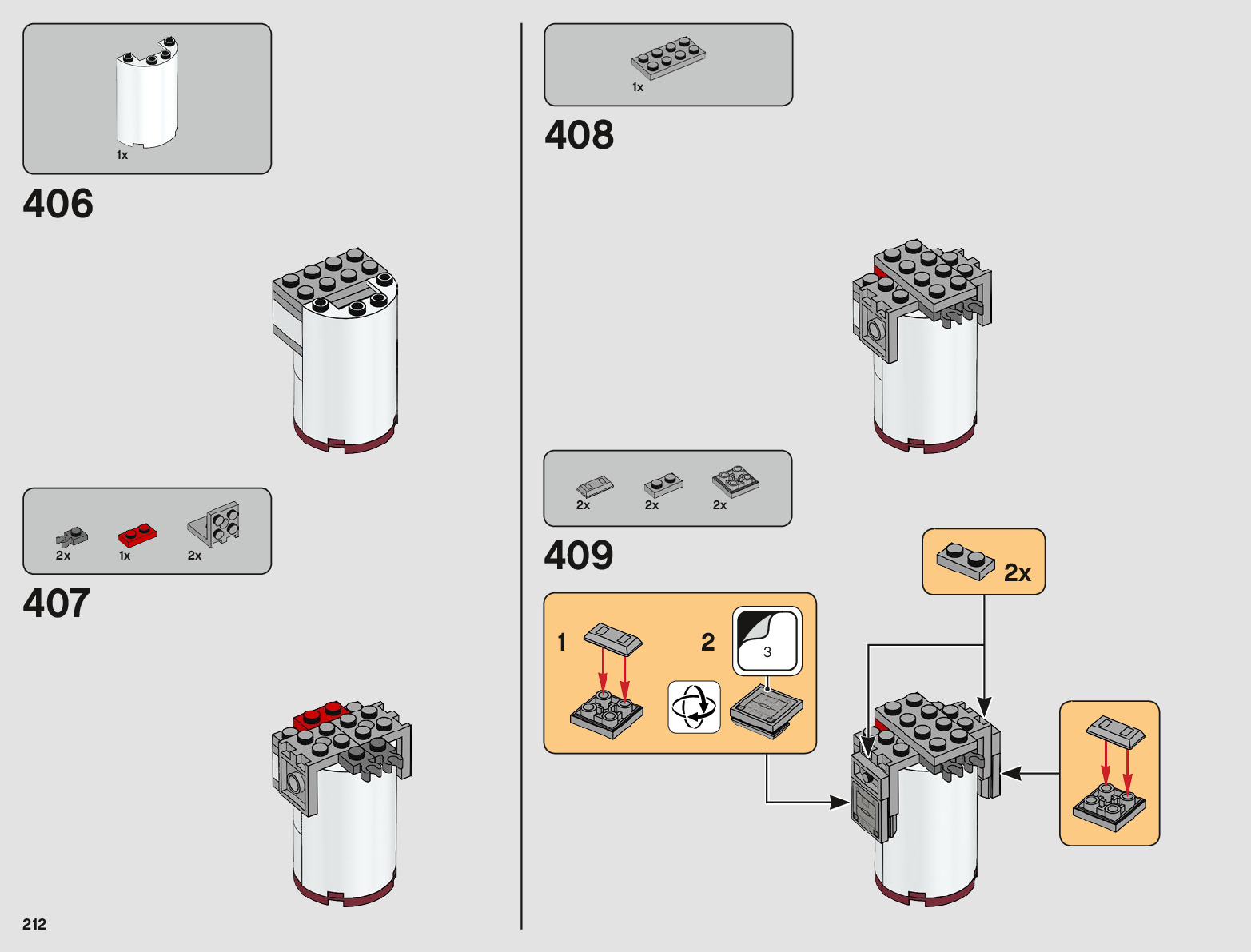 1x

406

2x 1x 2x

407

212

1x

408

2x 2x 2x

409

2x

1

2

3