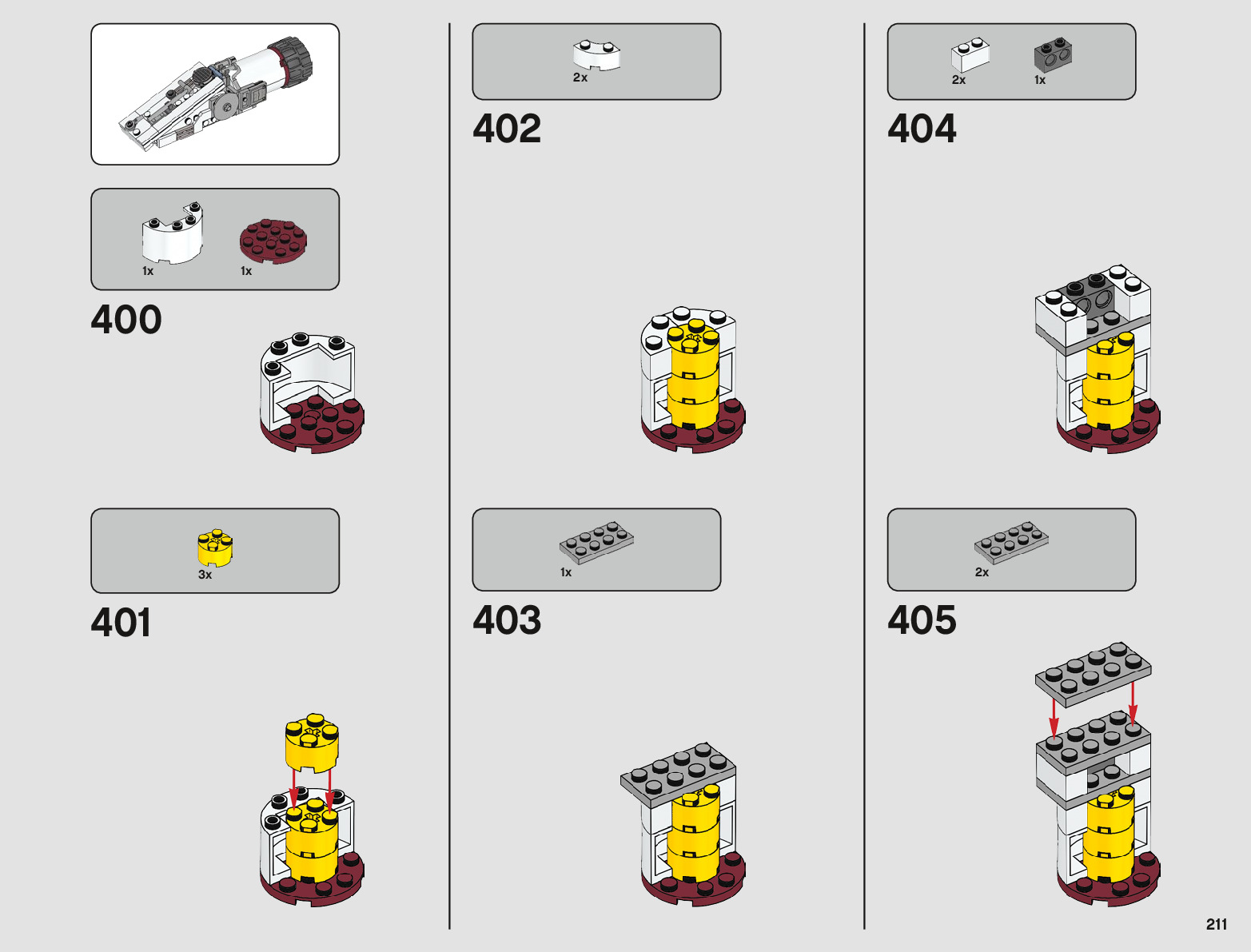 1x 1x

400

3x

401

2x

402

1x

403

2x 1x

404

2x

405

211