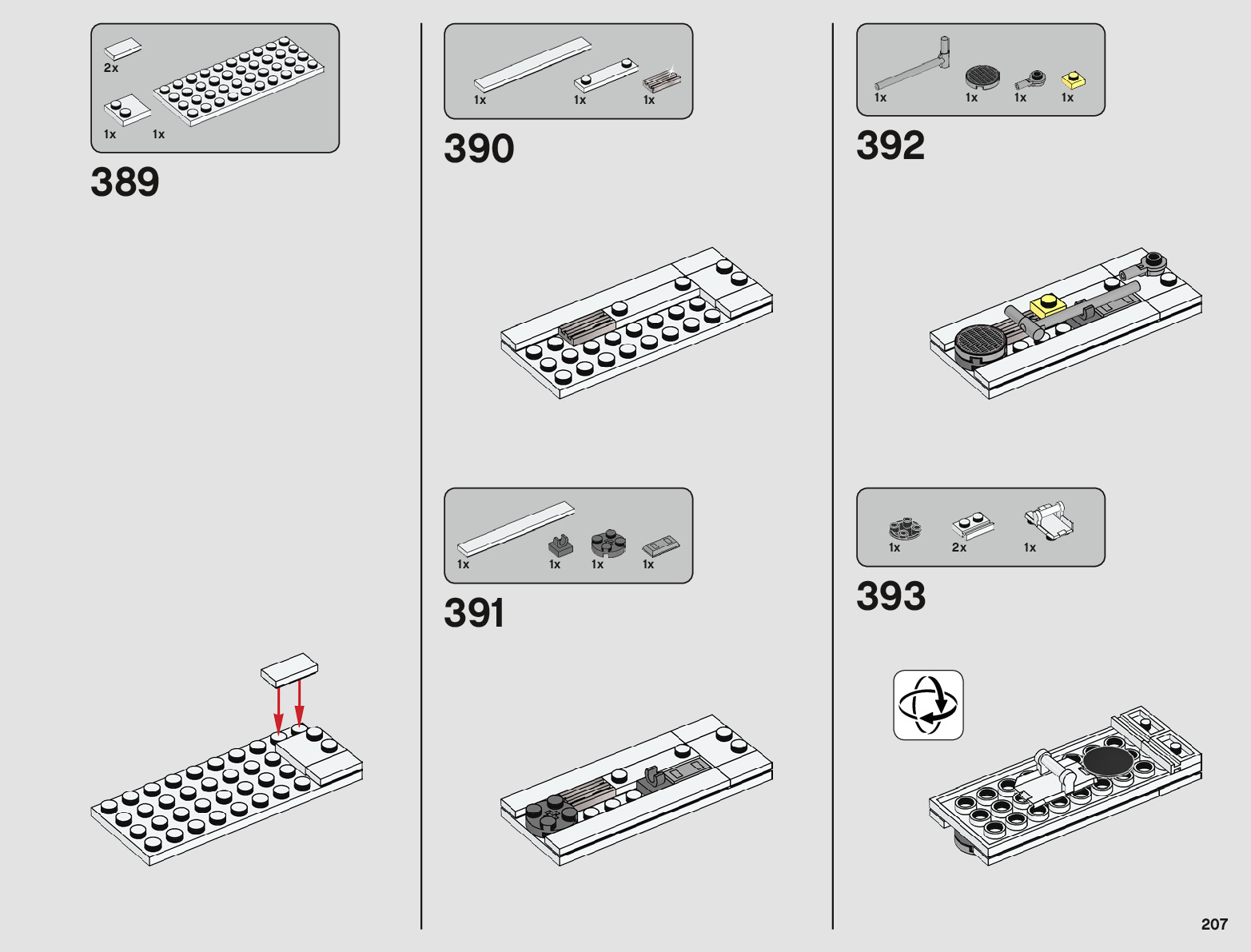 2x
1x
1x

389

1x
1x
1x

390

1x
1x
1x
1x

391

1x
1x
1x
1x

392

1x
2x
1x

393

207