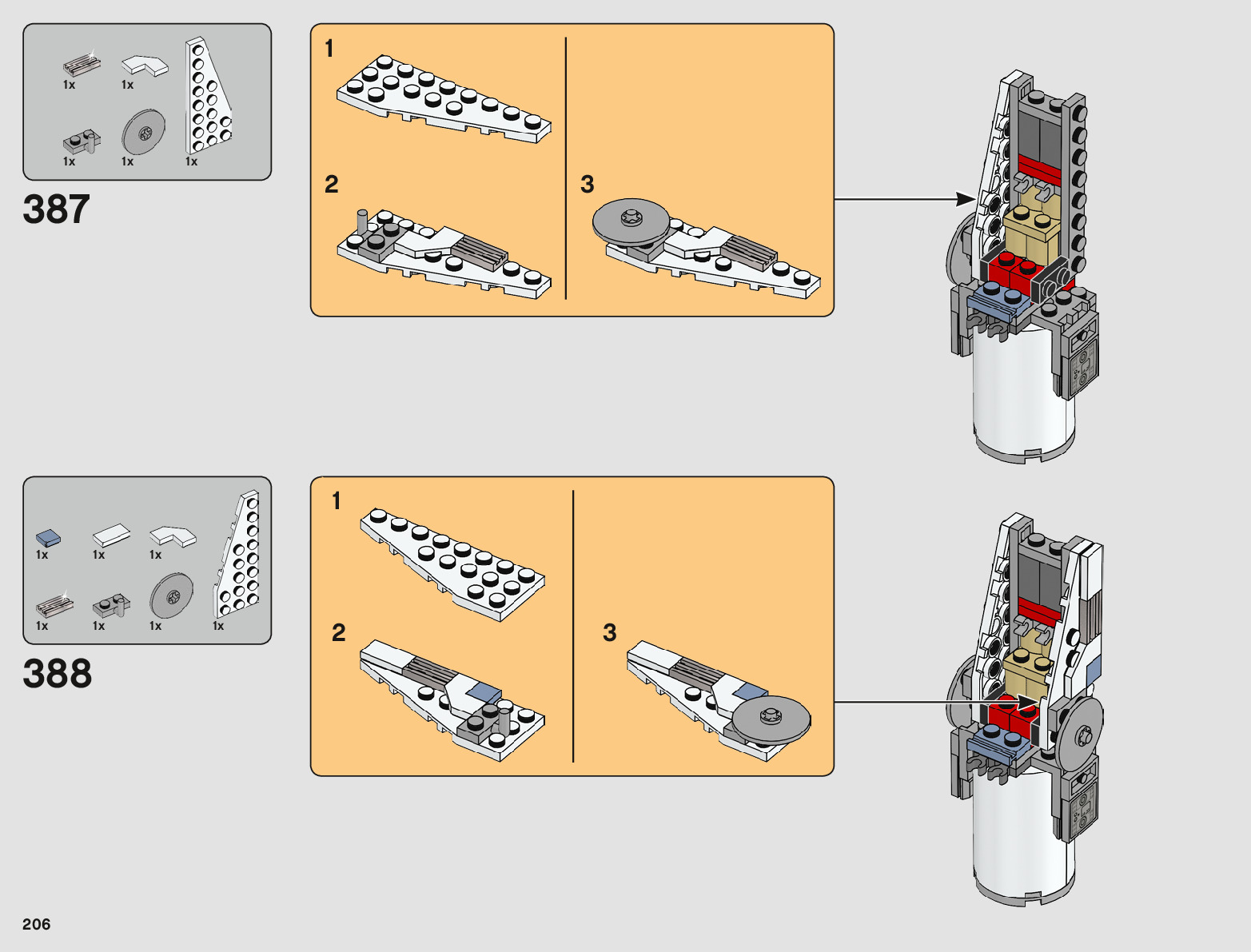 1x 1x
1x 1x 1x

387

1

2

3

1x 1x 1x
1x 1x 1x 1x

388

1

2

3

206