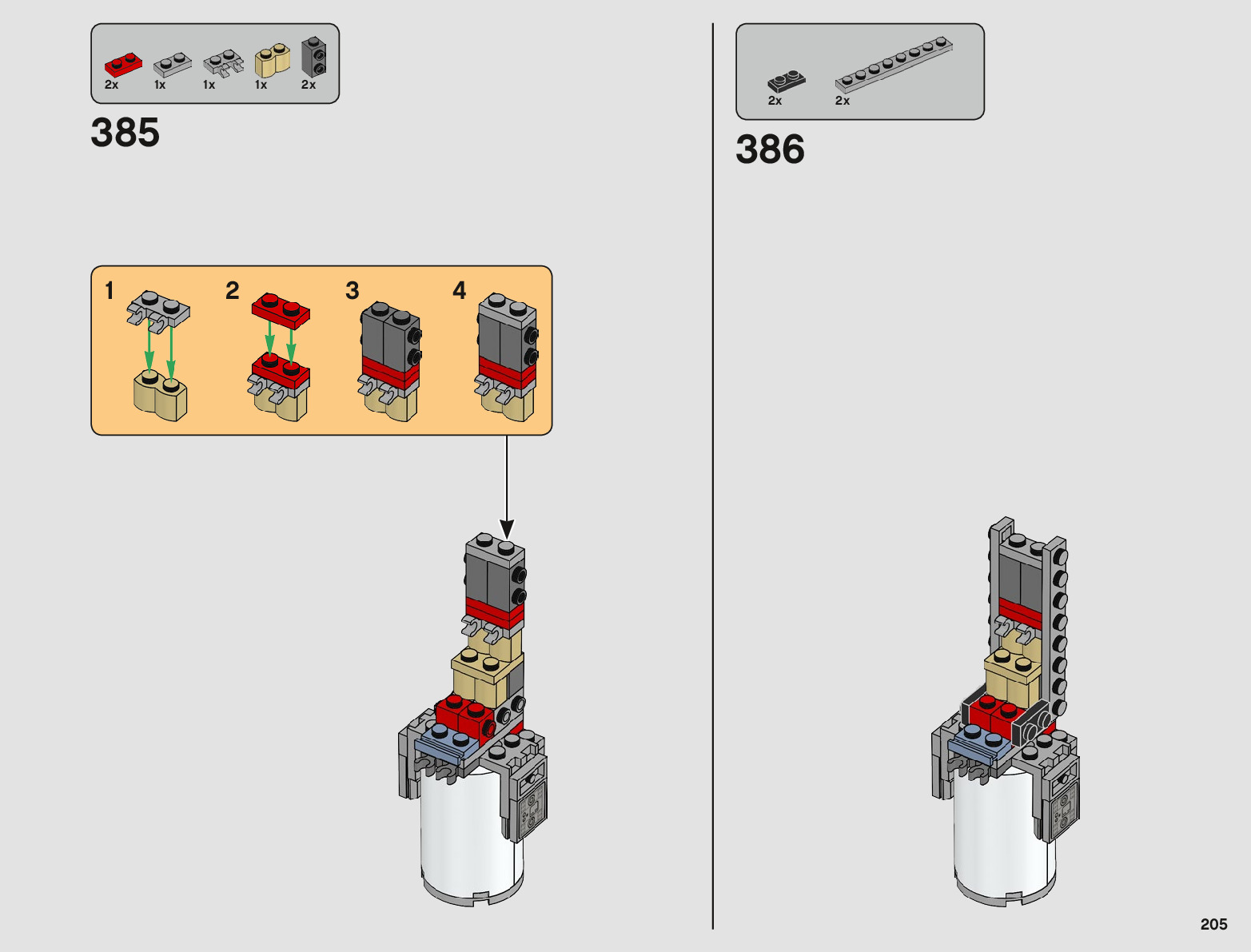 2x 1x 1x 1x 2x

385

1 2 3 4

2x 2x

386

205