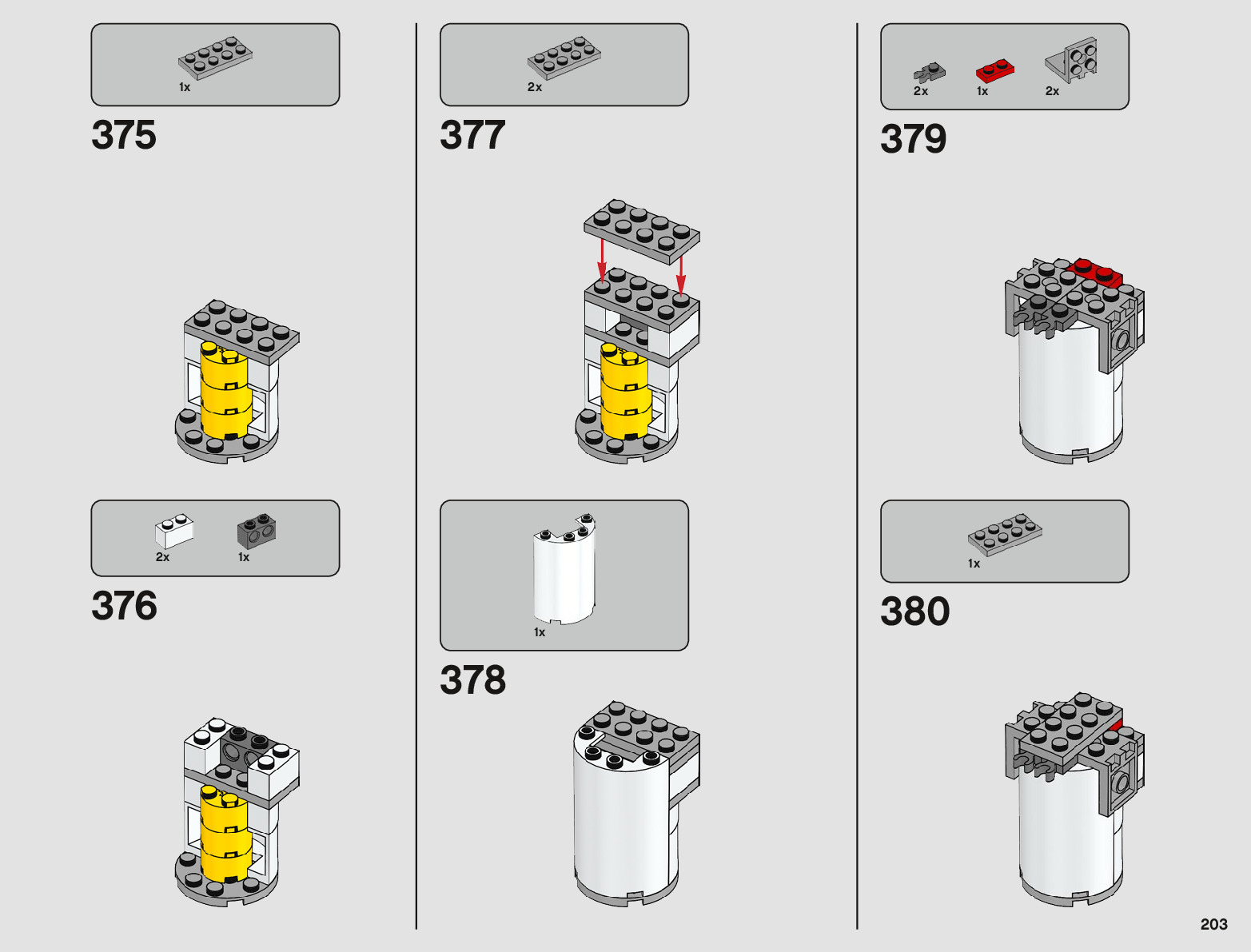 1x

375

2x 1x

376

2x

377

1x

378

2x 1x 2x

379

1x

380

203