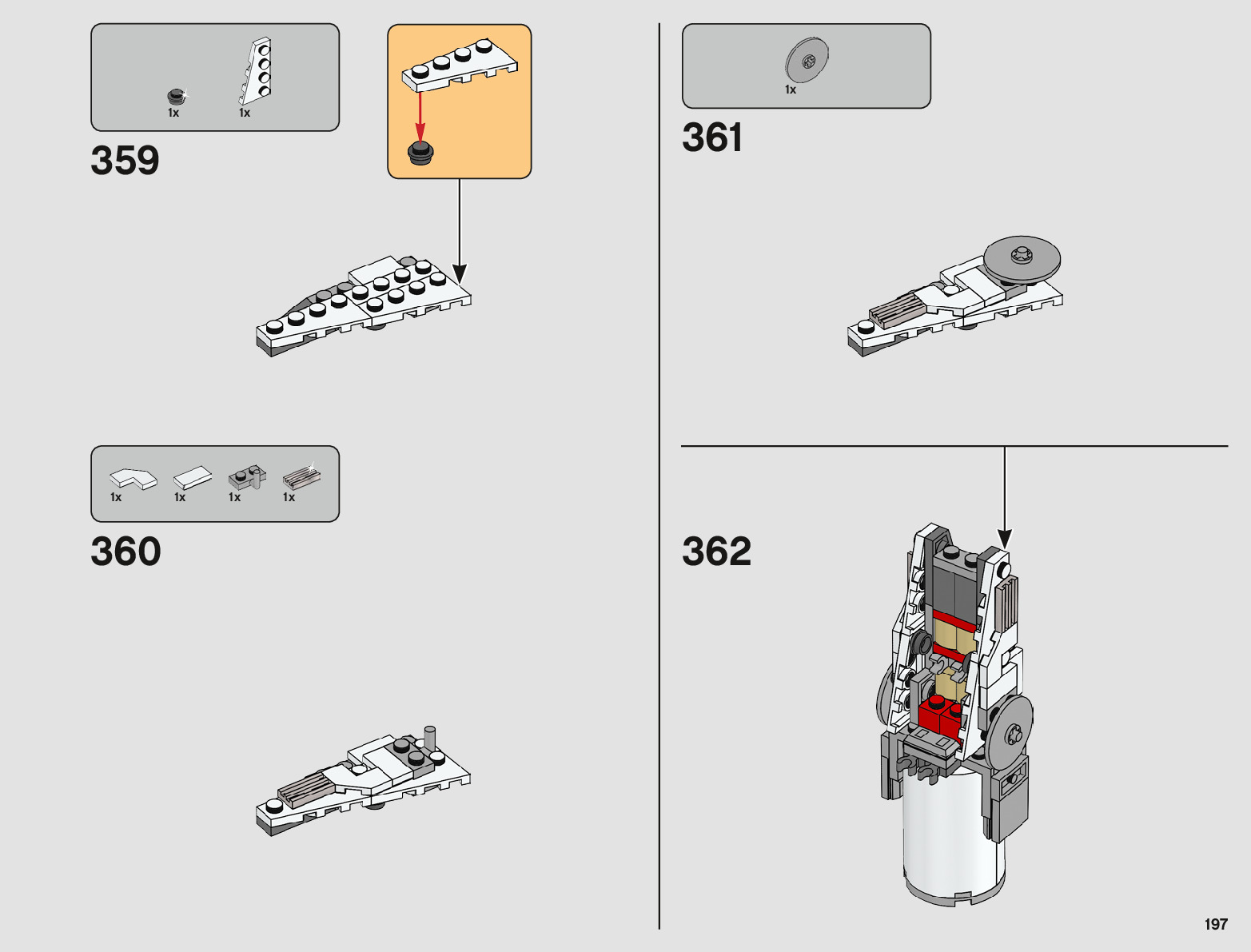 1x 1x

359

1x 1x 1x 1x

360

1x

361

362

197