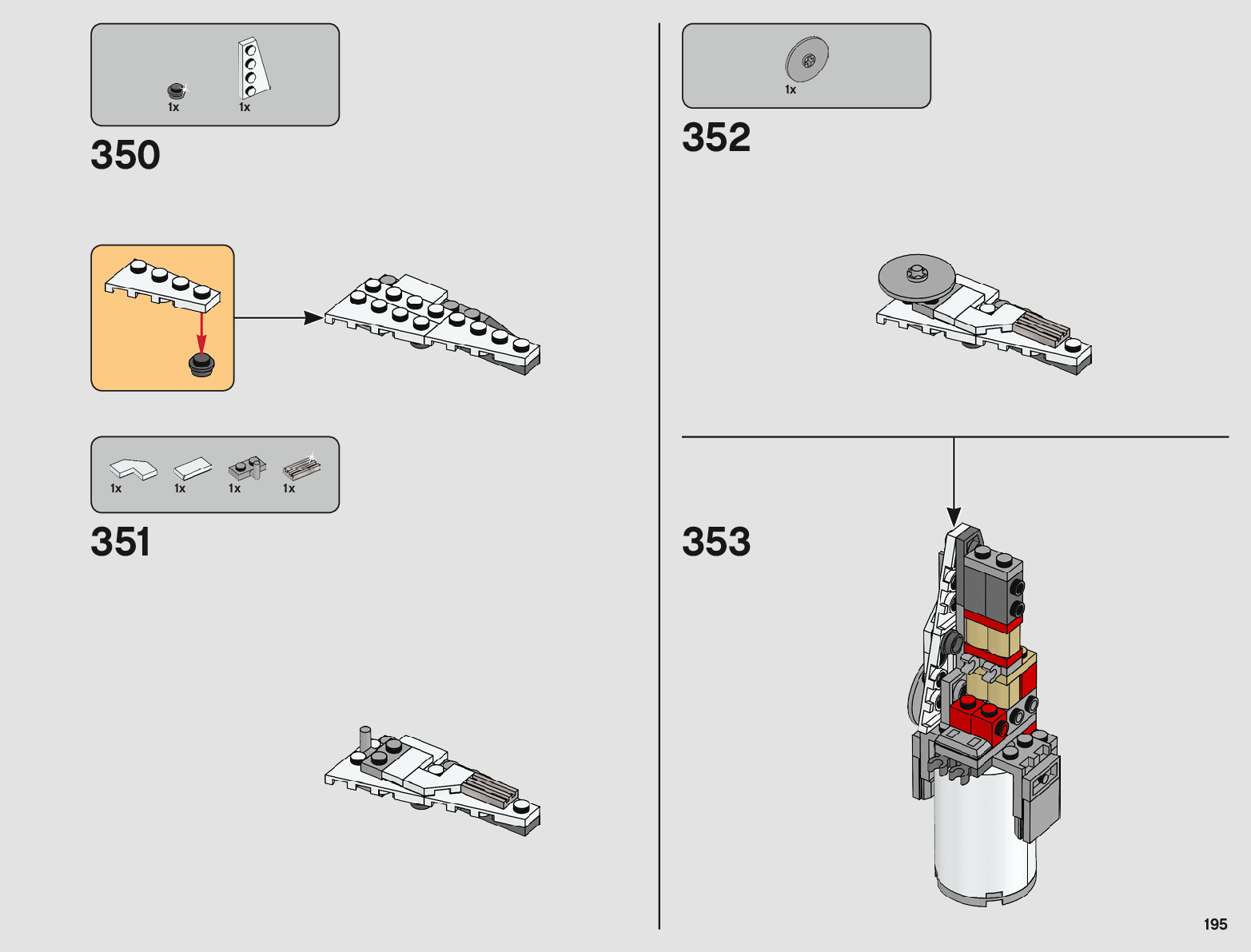 1x 1x

350

1x 1x 1x 1x

351

1x

352

353

195