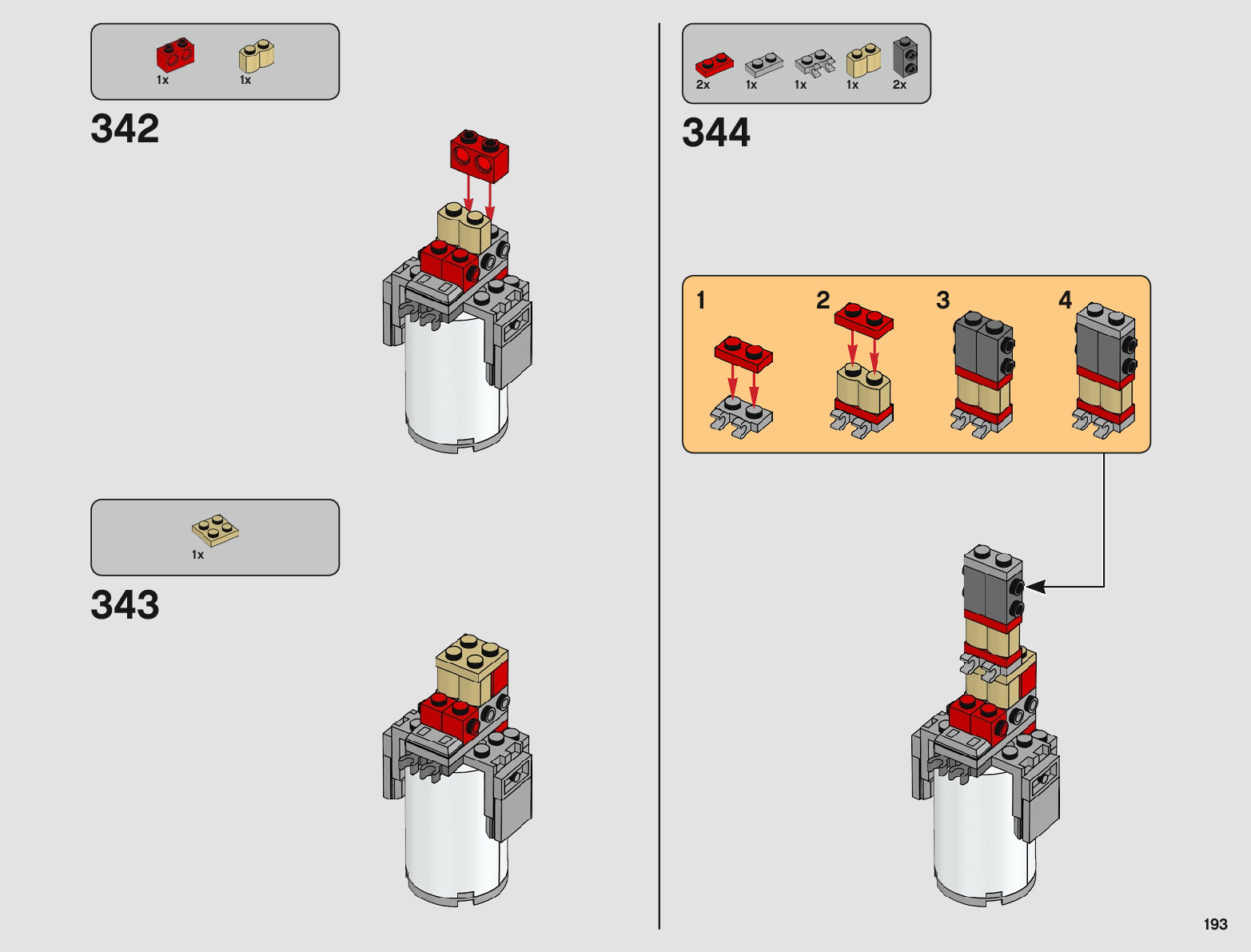 1x 1x

342

1x

343

2x 1x 1x 1x 2x

344

1

2

3

4

193