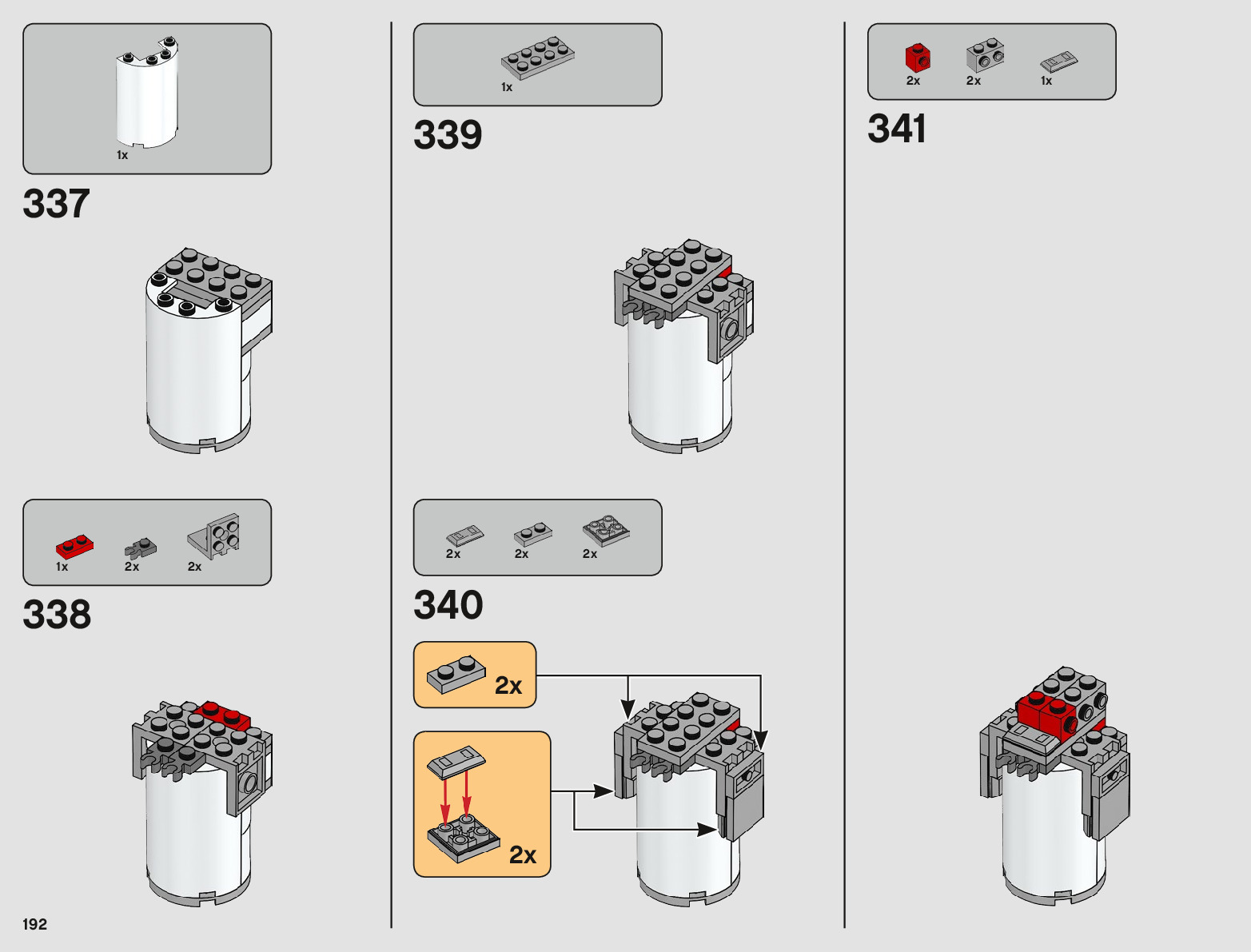 1x

337

1x 2x 2x

338

192

1x

339

2x 2x 2x

340

2x

2x

2x 2x 1x

341