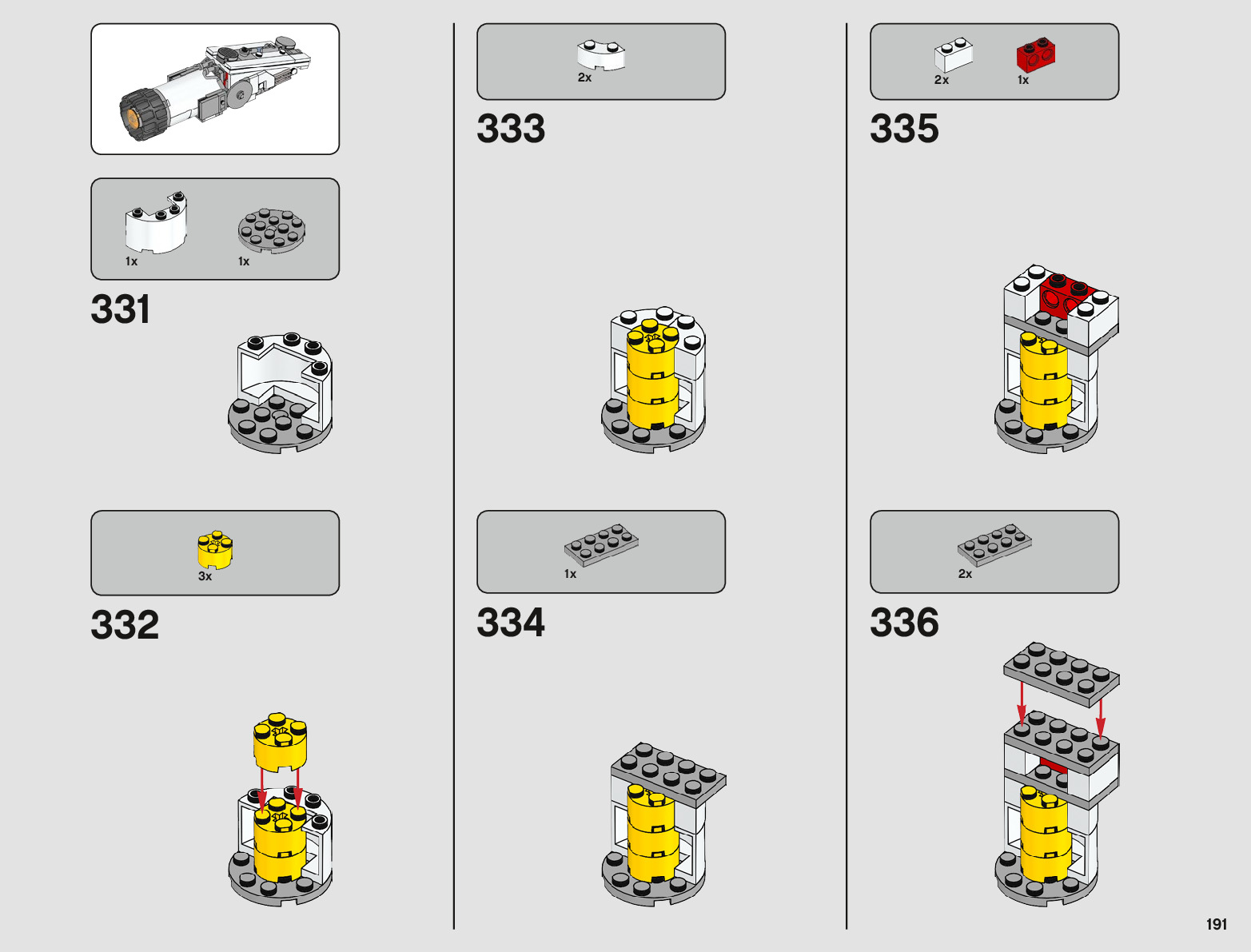 1x

1x

331

3x

332

2x

333

1x

334

2x

1x

335

2x

336

191