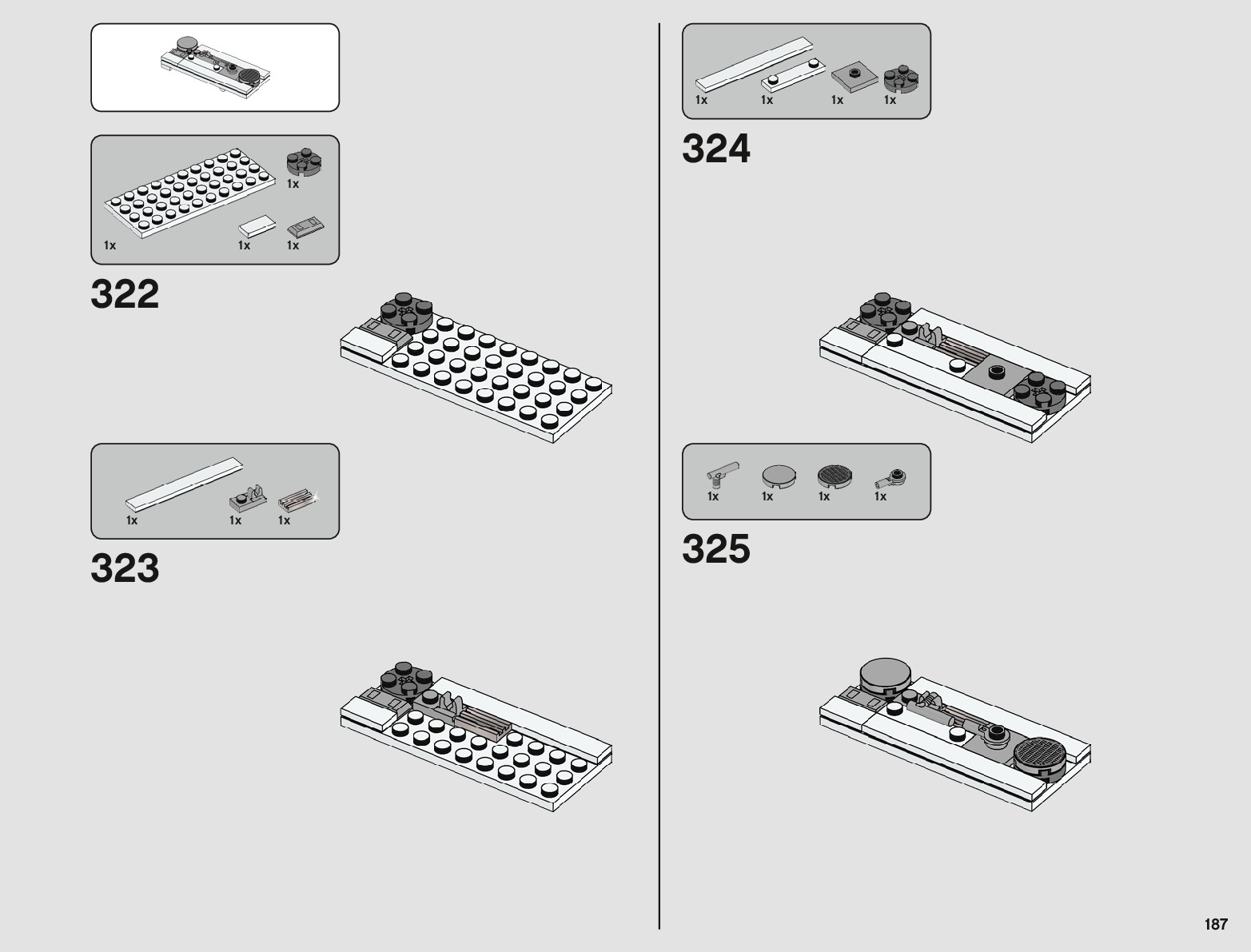 1x
1x 1x 1x

322

1x 1x 1x

323

1x 1x 1x 1x

324

1x 1x 1x 1x

325

187