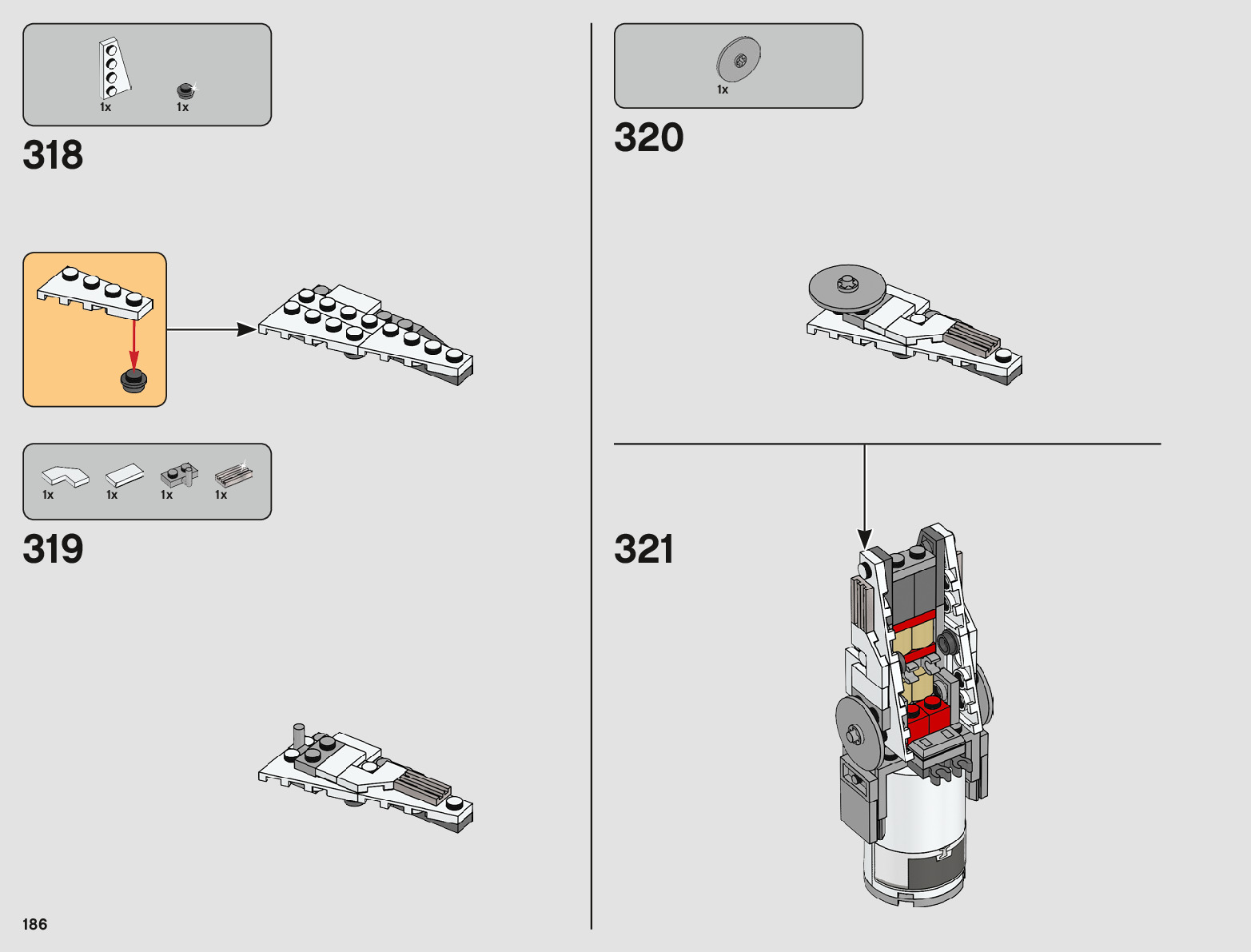 1x 1x

318

1x 1x 1x 1x

319

186

1x

320

321