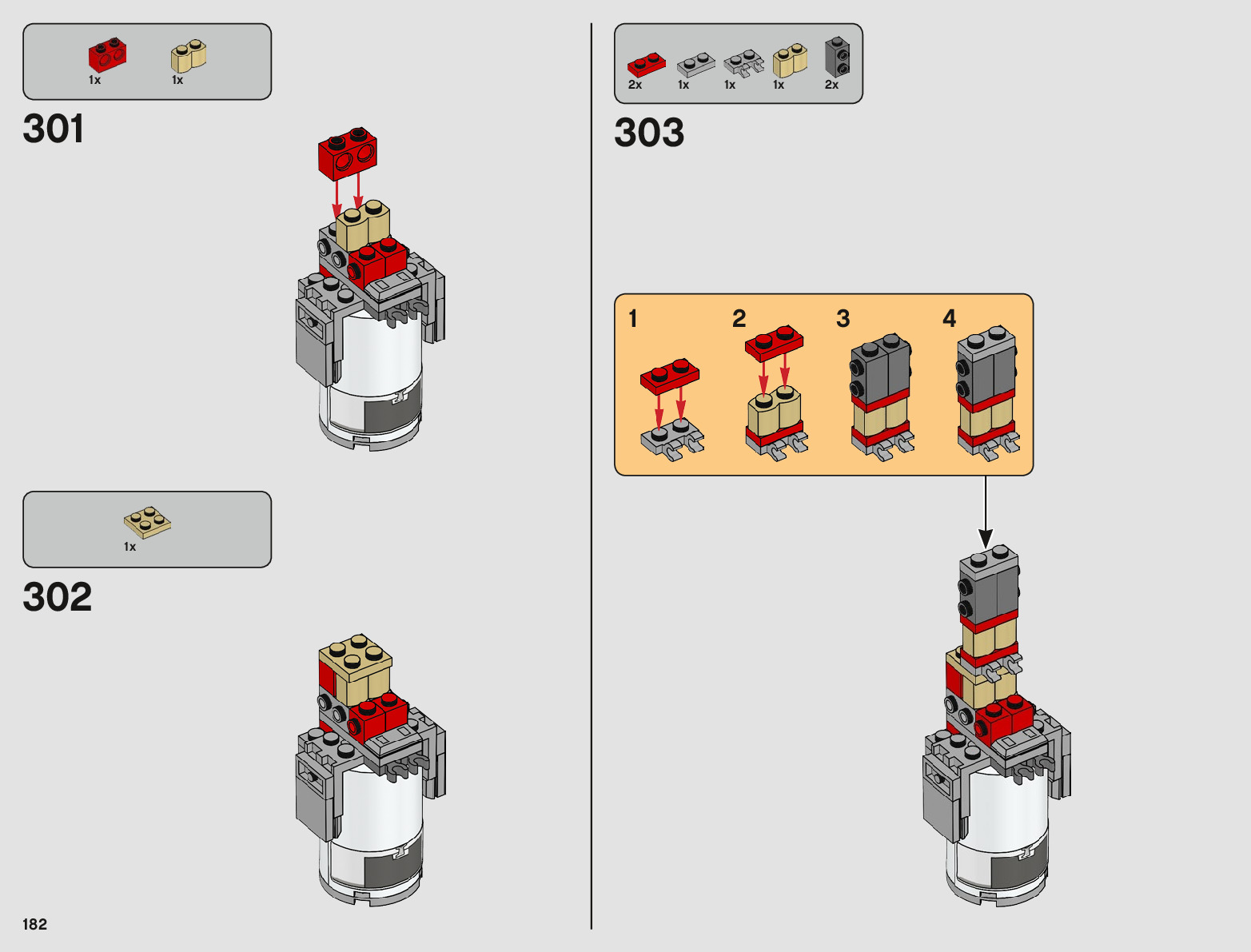 1x 1x

301

1x

302

182

2x 1x 1x 1x 2x

303

1 2 3 4