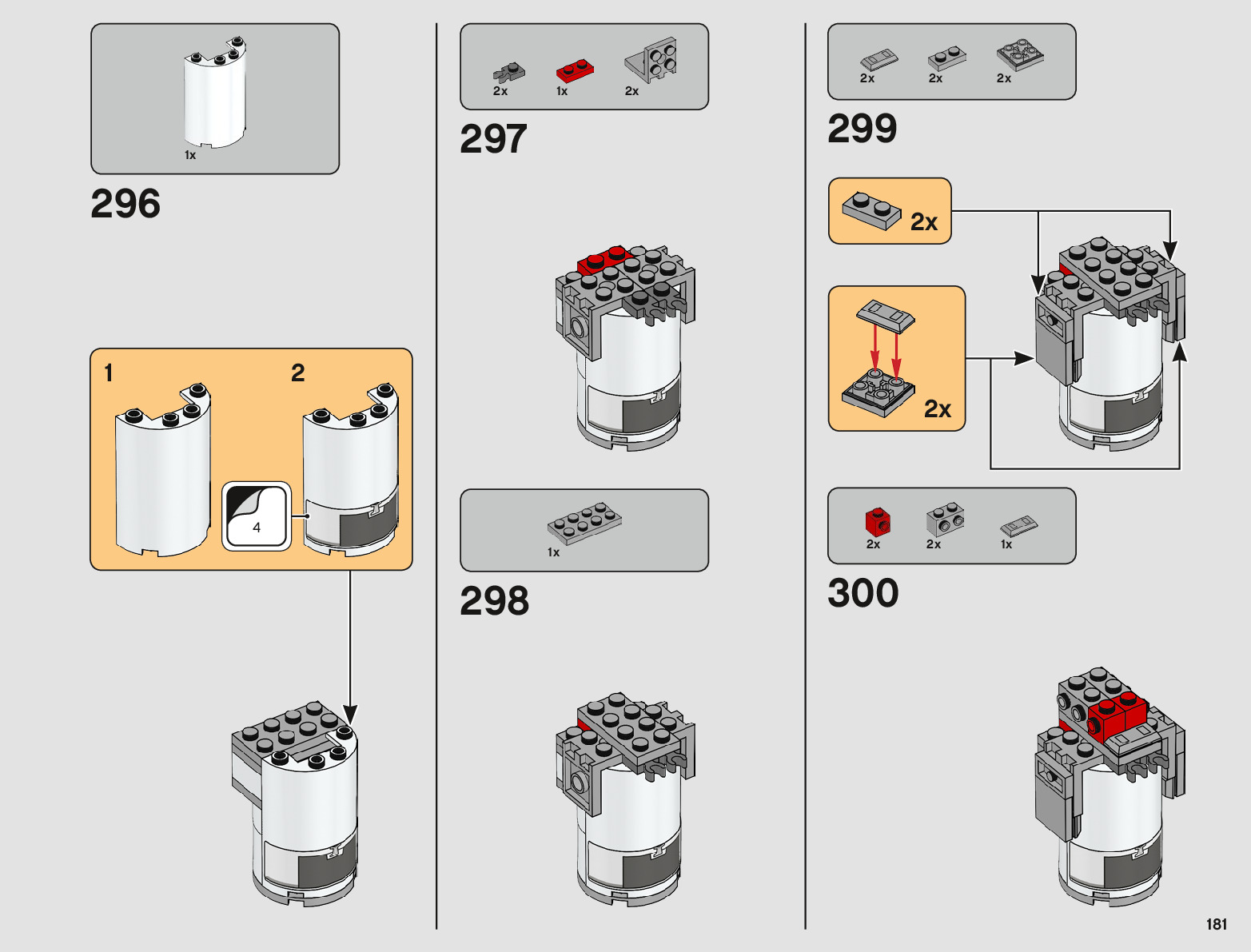 1x

296

1

2

4

2x 1x 2x

297

1x

298

2x 2x 2x

299

2x

2x

2x 2x 1x

300

181