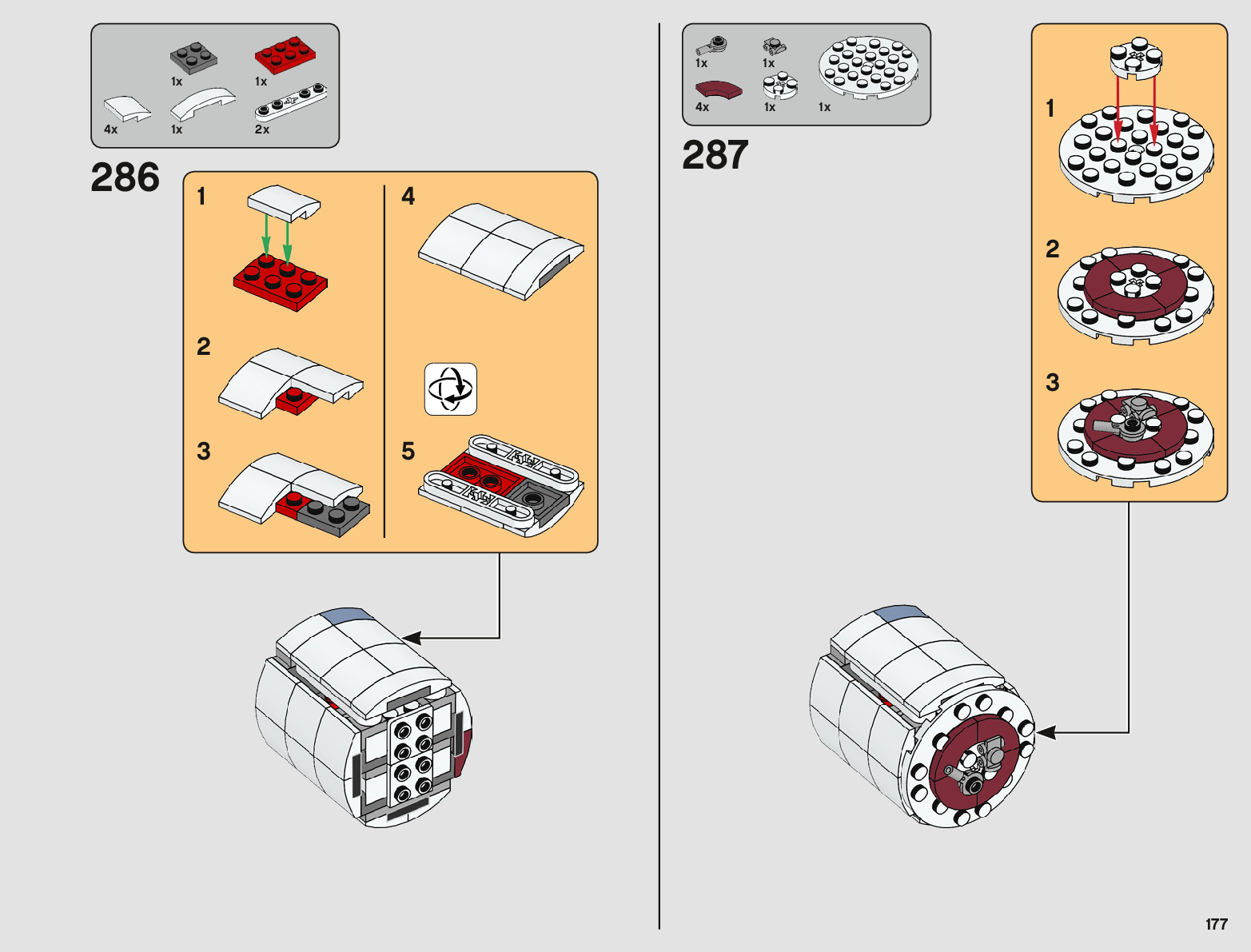 1x
1x
4x
1x
2x

286

1

2

3

4

5

1x
1x
4x
1x
1x

287

1

2

3

177