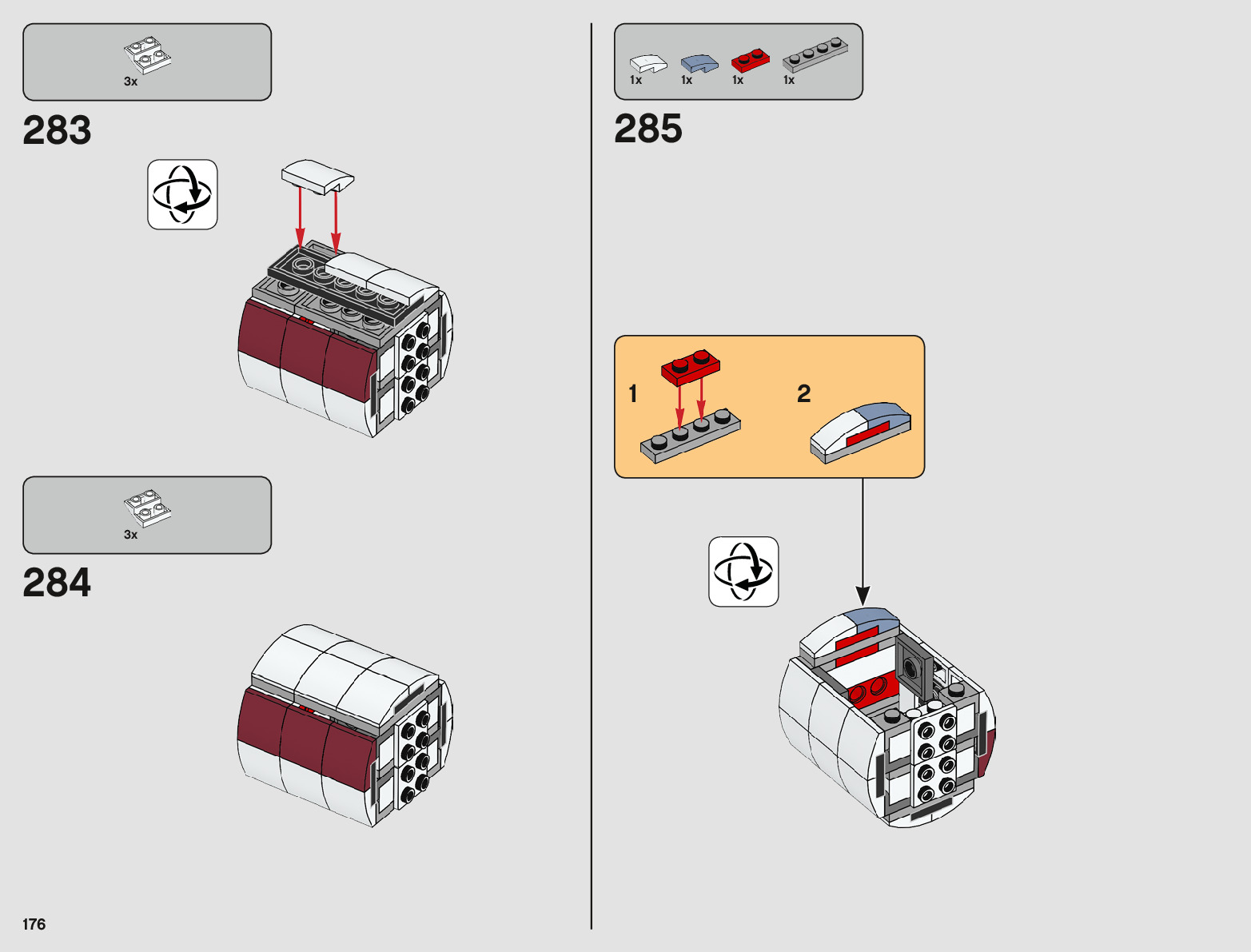 3x

283

3x

284

176

1x 1x 1x 1x

285

1

2