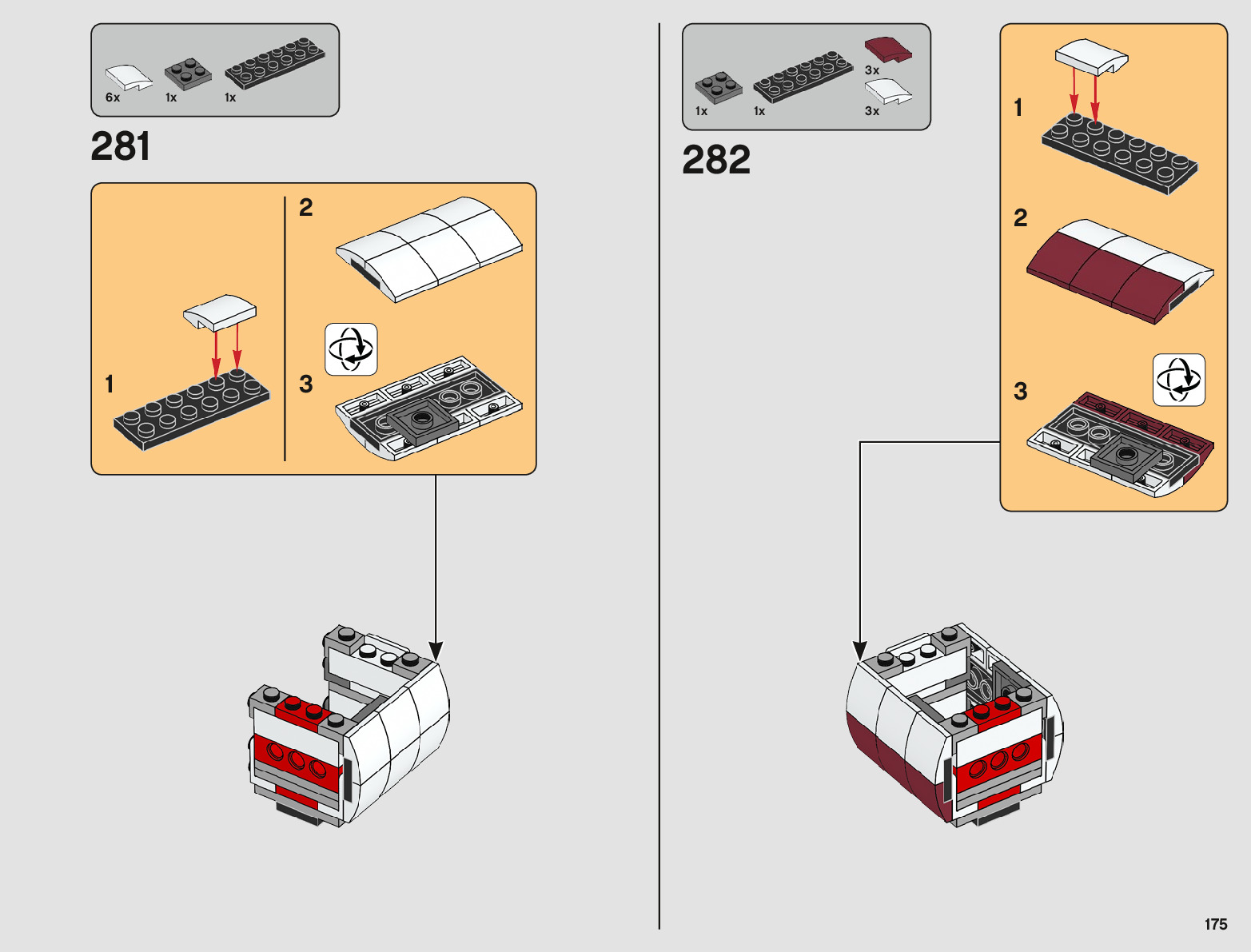 6x 1x 1x

281

1

2

3

1x 1x 3x 3x

282

1

2

3

175