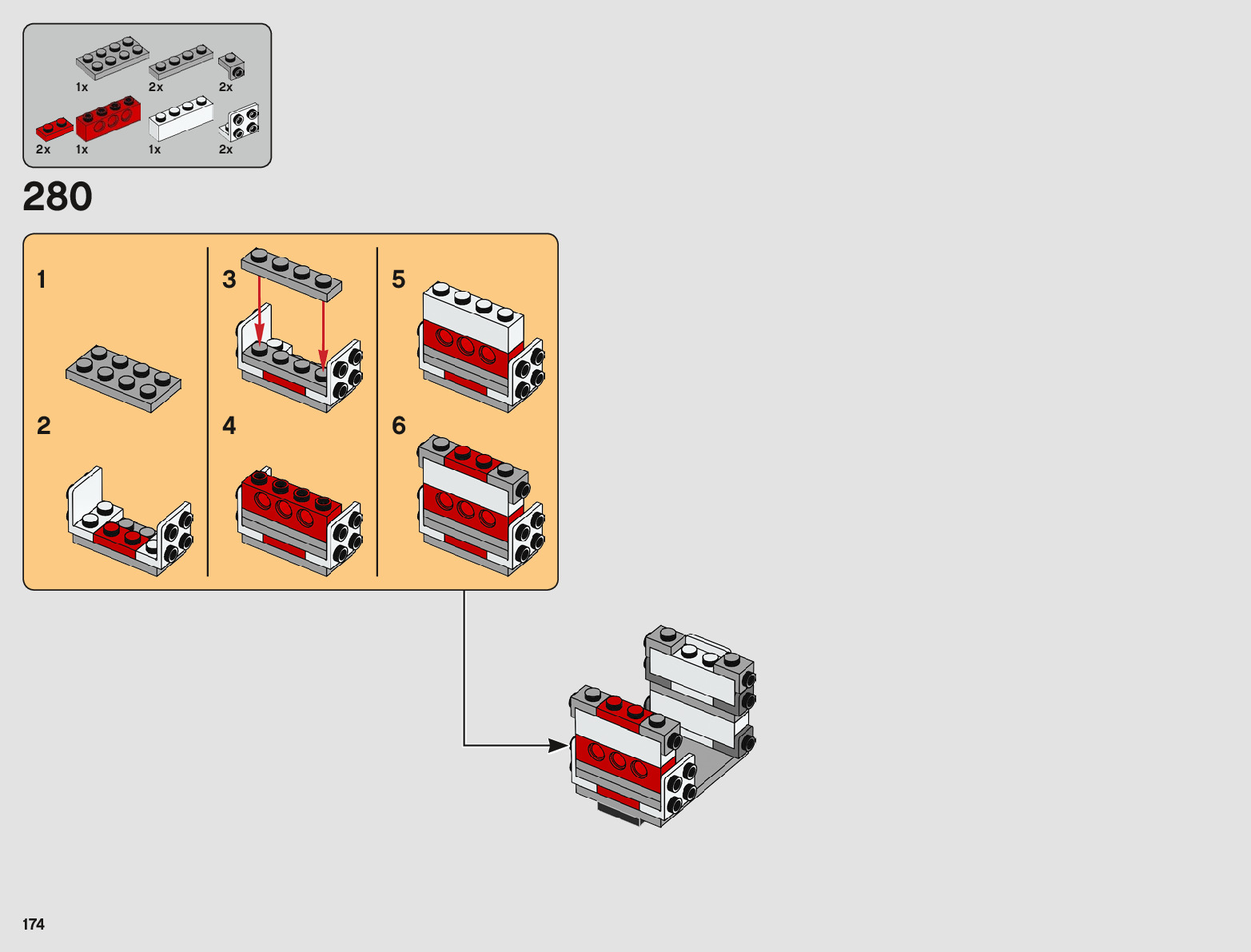 1x
2x
2x
2x
1x
1x
2x

280

1

2

3

4

5

6

174