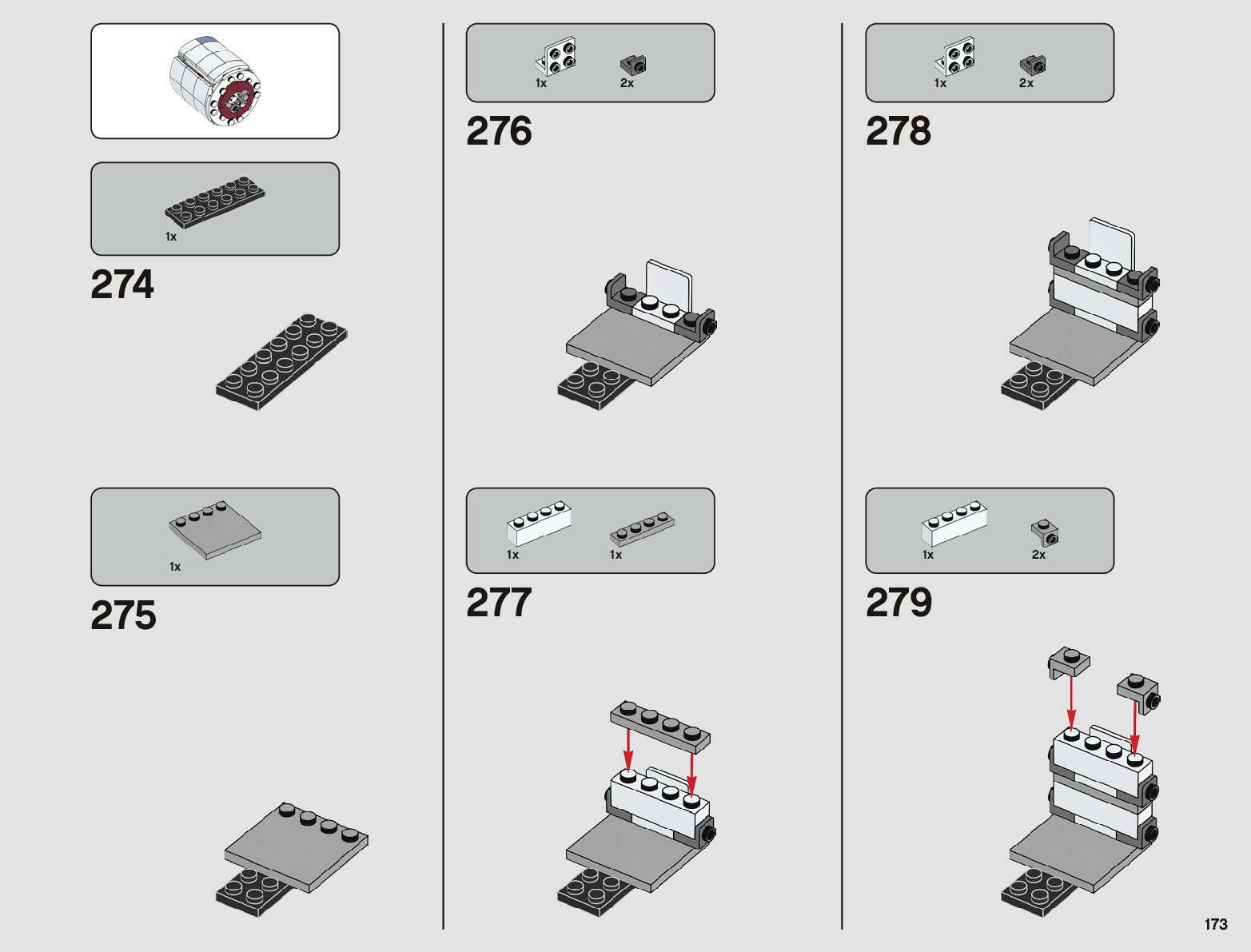 1x

274

1x

275

1x 2x

276

1x 1x

277

1x 2x

278

1x 2x

279

173