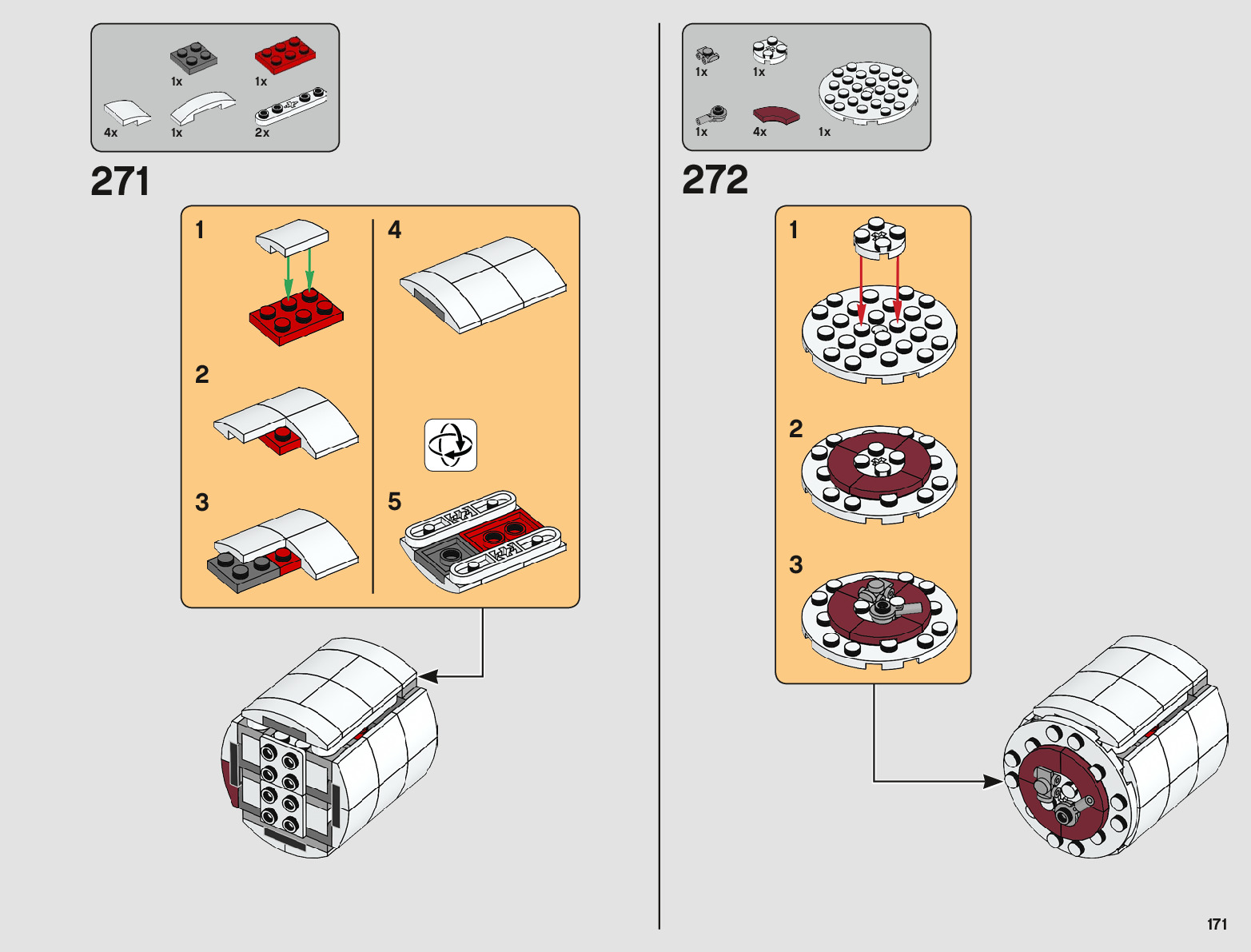 1x 1x
4x 1x 2x

271

1
2
3
4
5

1x 1x
1x 4x 1x

272

1
2
3

171