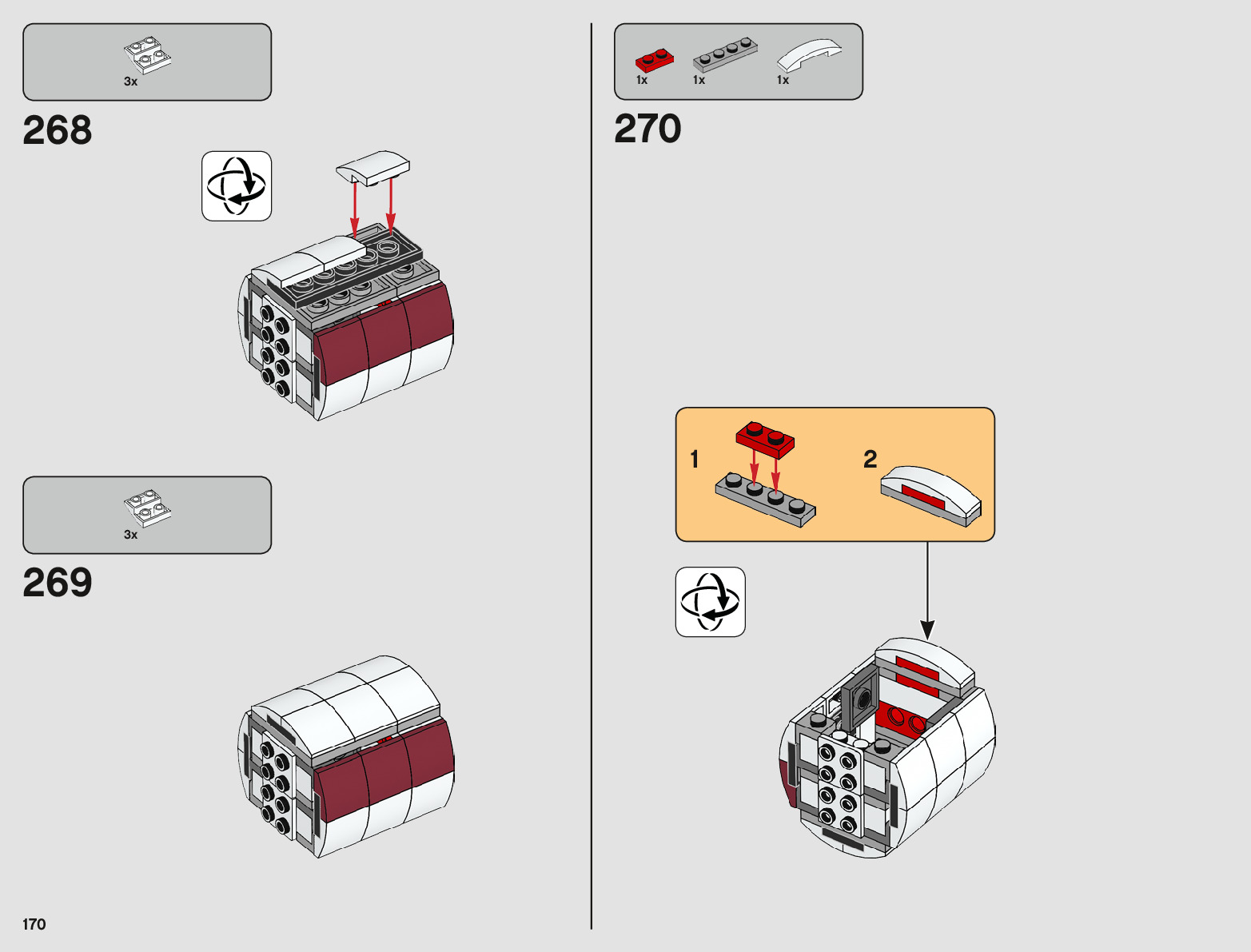 3x

268

3x

269

170

1x 1x 1x

270

1

2