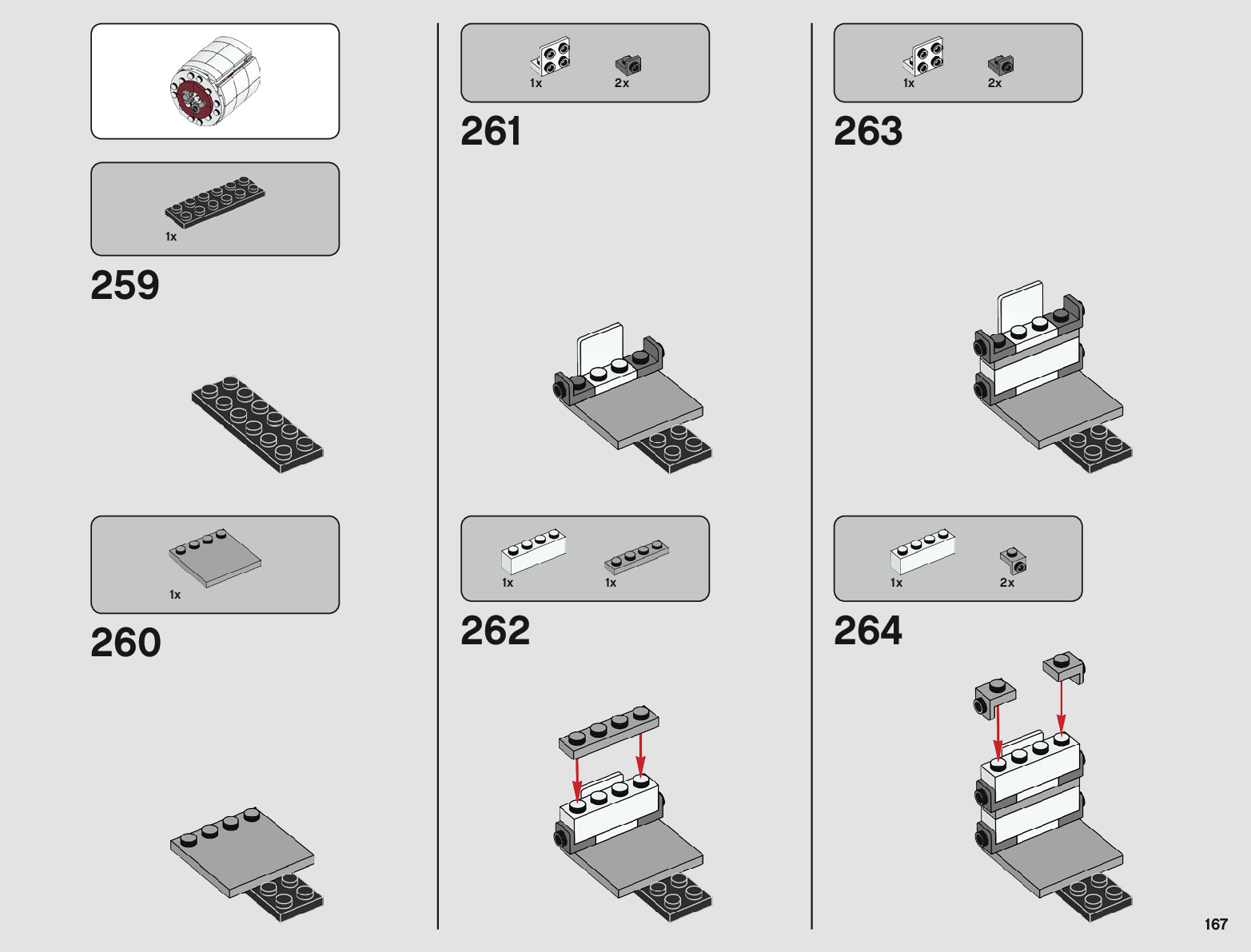 1x

259

1x

260

1x 2x

261

1x 1x

262

1x 2x

263

1x 2x

264

167