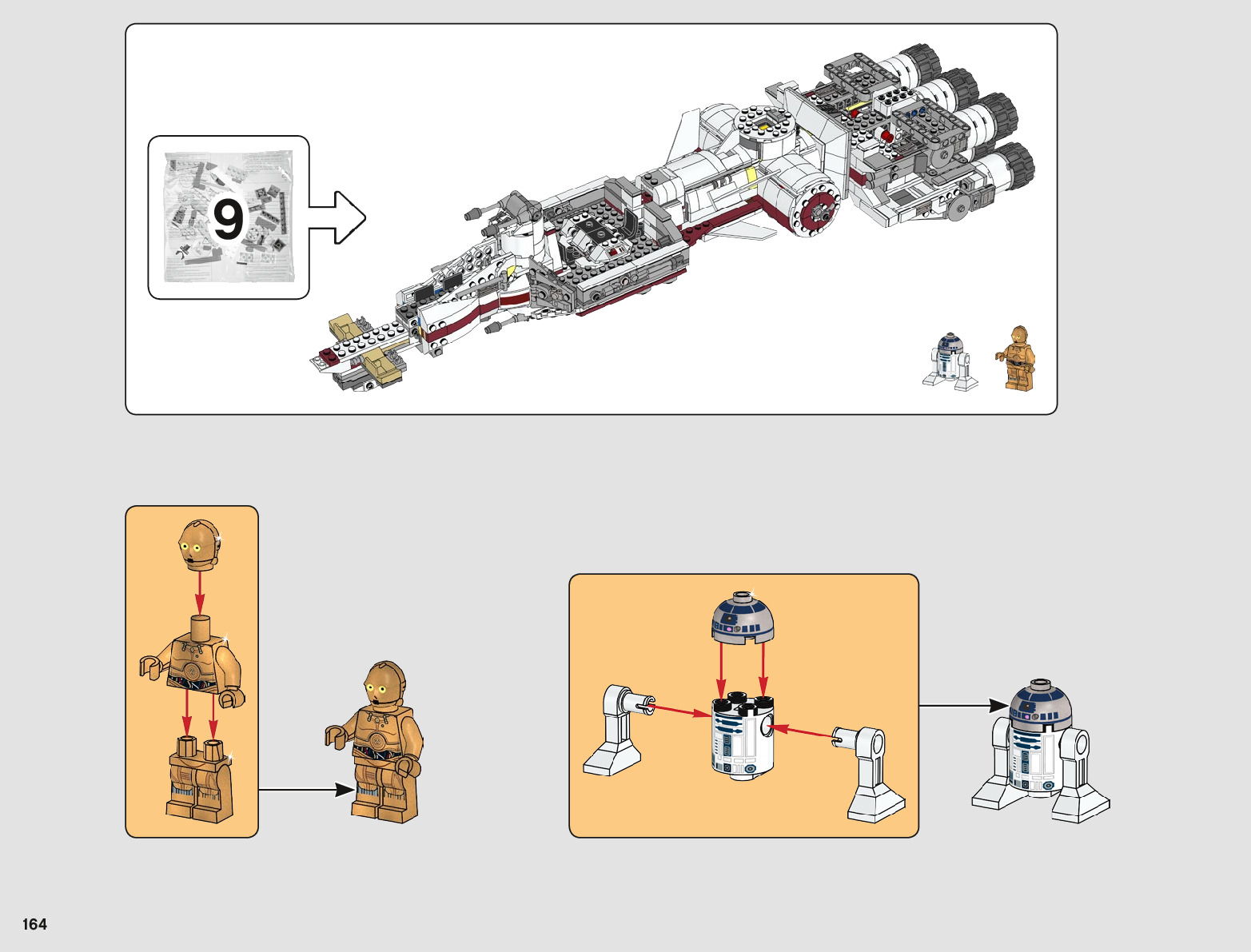 9

164