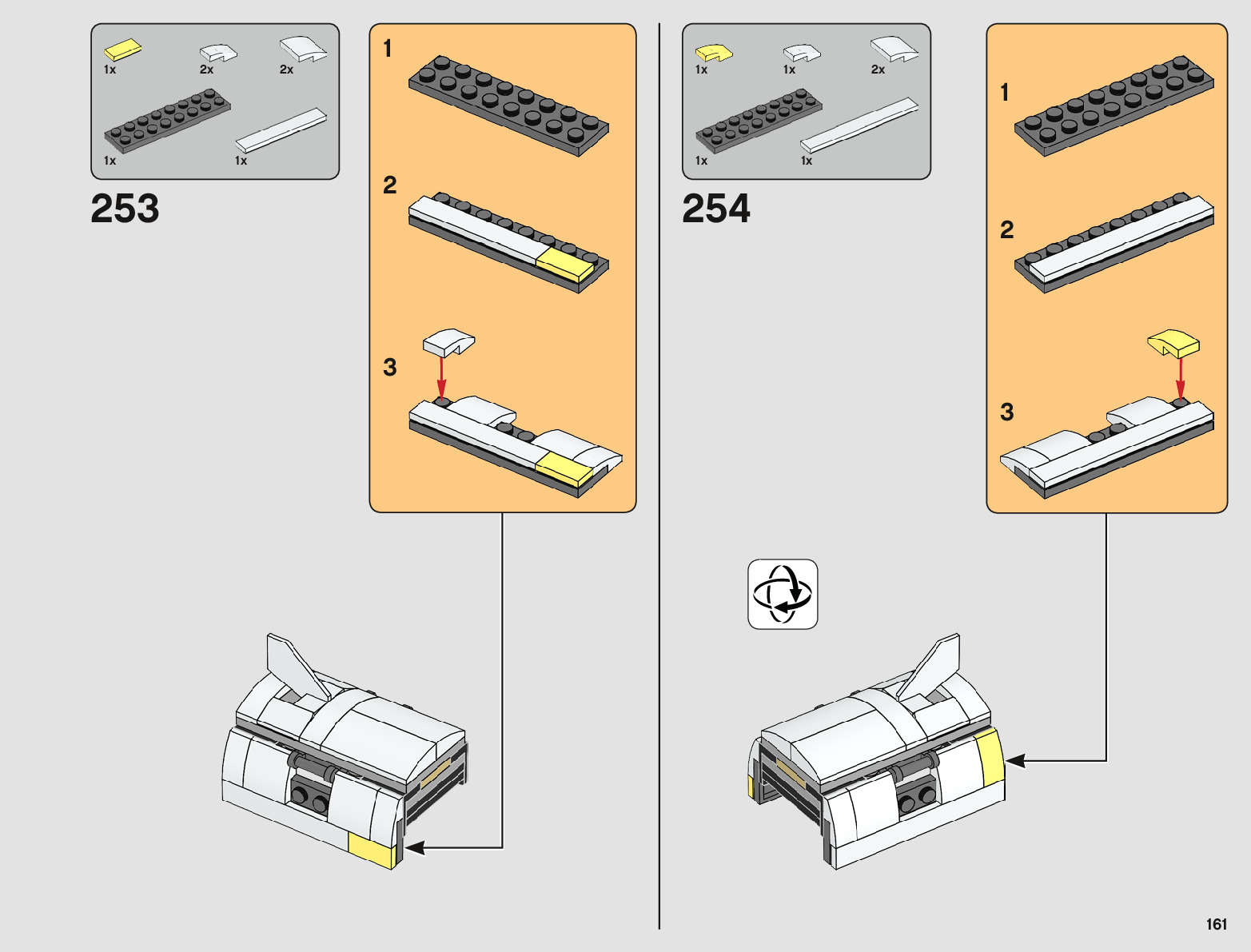 1x 2x 2x
1x 1x

253

1

2

3

1x 1x 2x
1x 1x

254

1

2

3

161