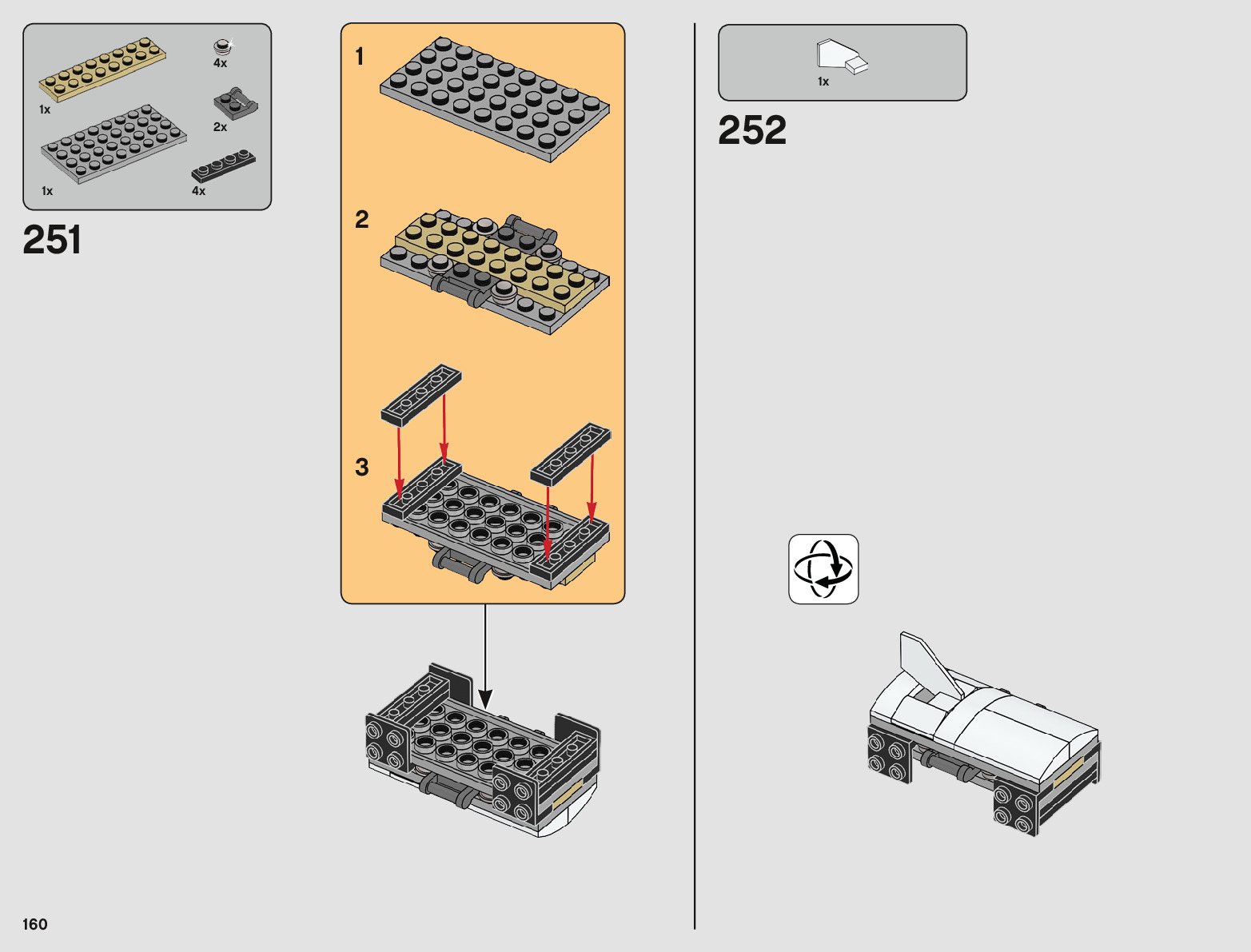 1x

4x

2x

1x

4x

251

1

2

3

1x

252

160