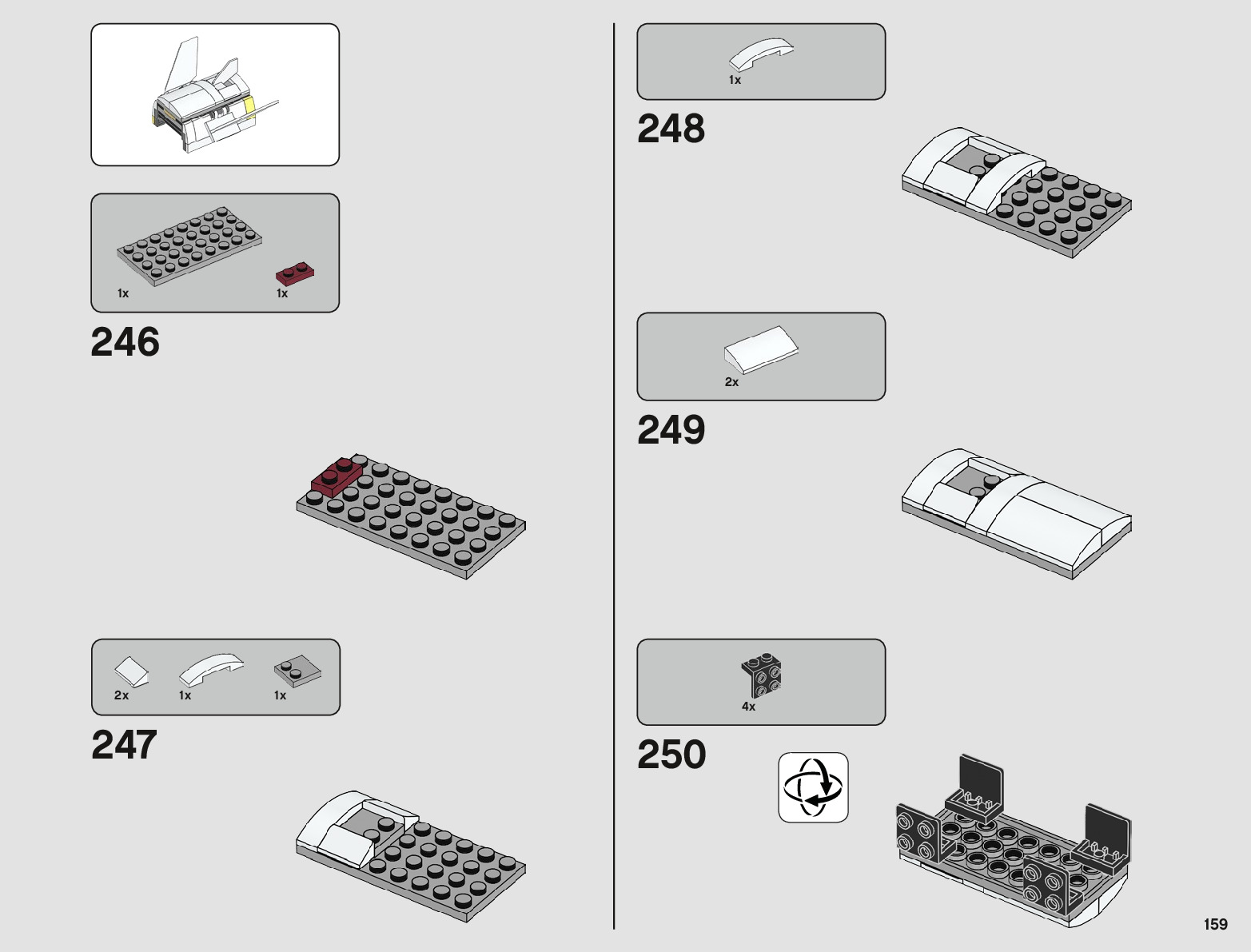 1x

1x

246

2x

1x

1x

247

1x

248

2x

249

4x

250

159